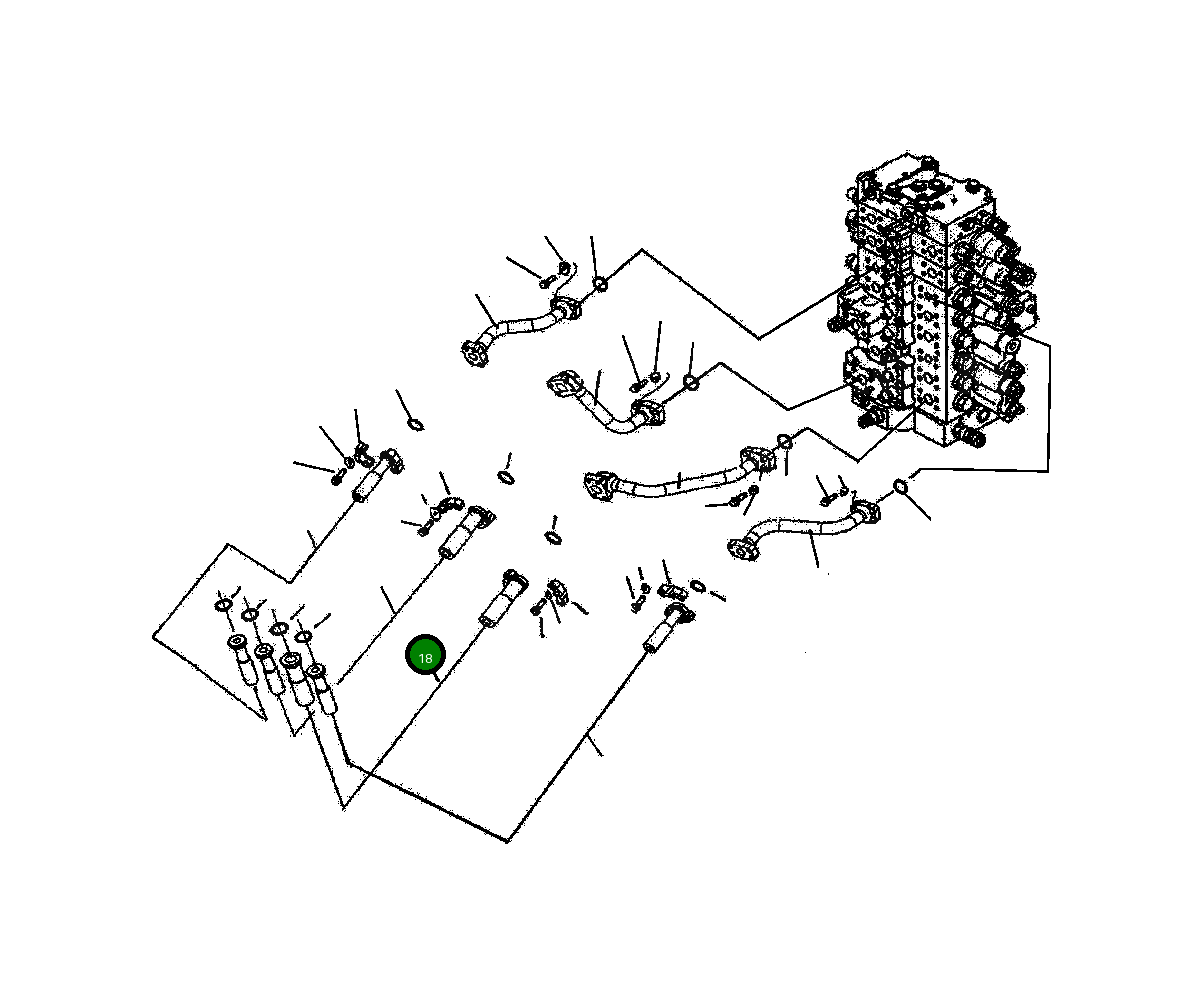 18