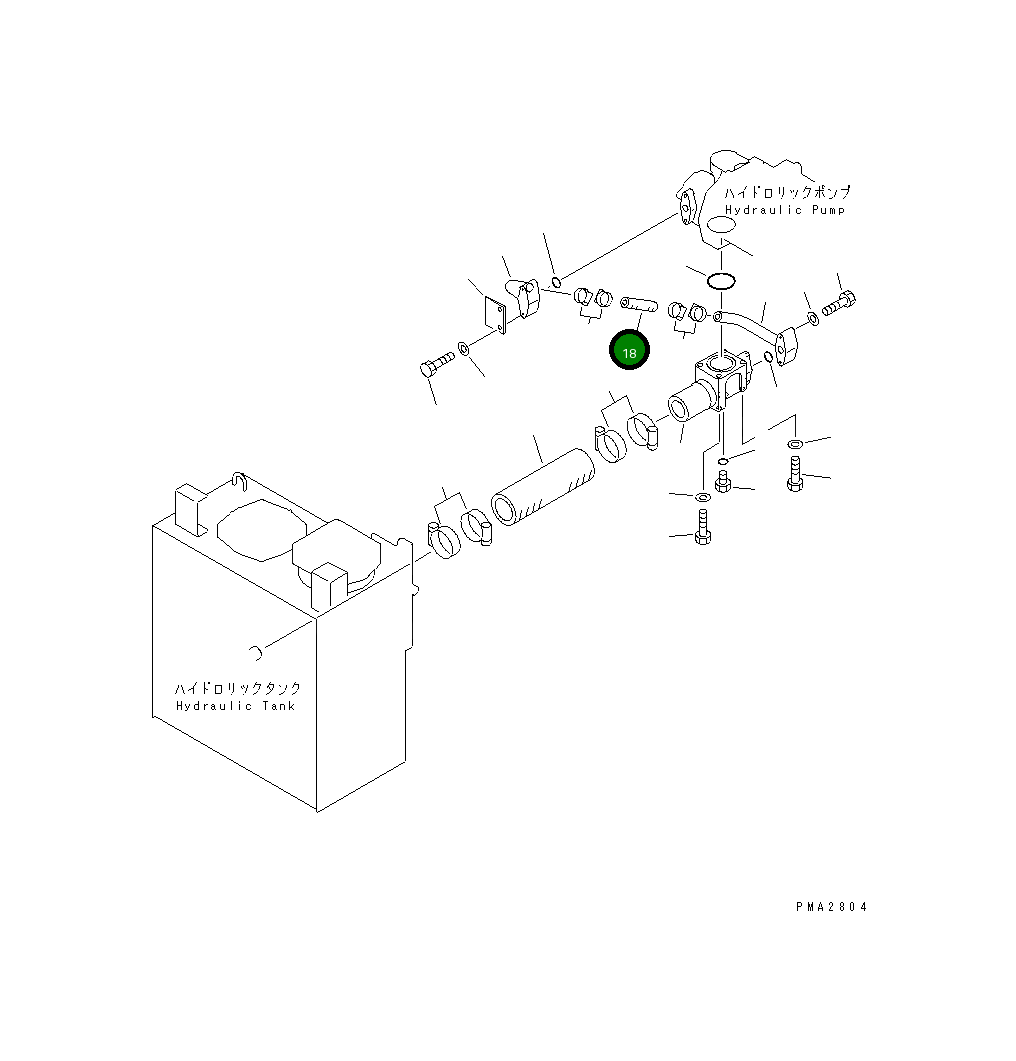 ハイドロリックポンプ
Hydraulic Pump

18

ハイドロリックタンク
Hydraulic Tank

PMA2804