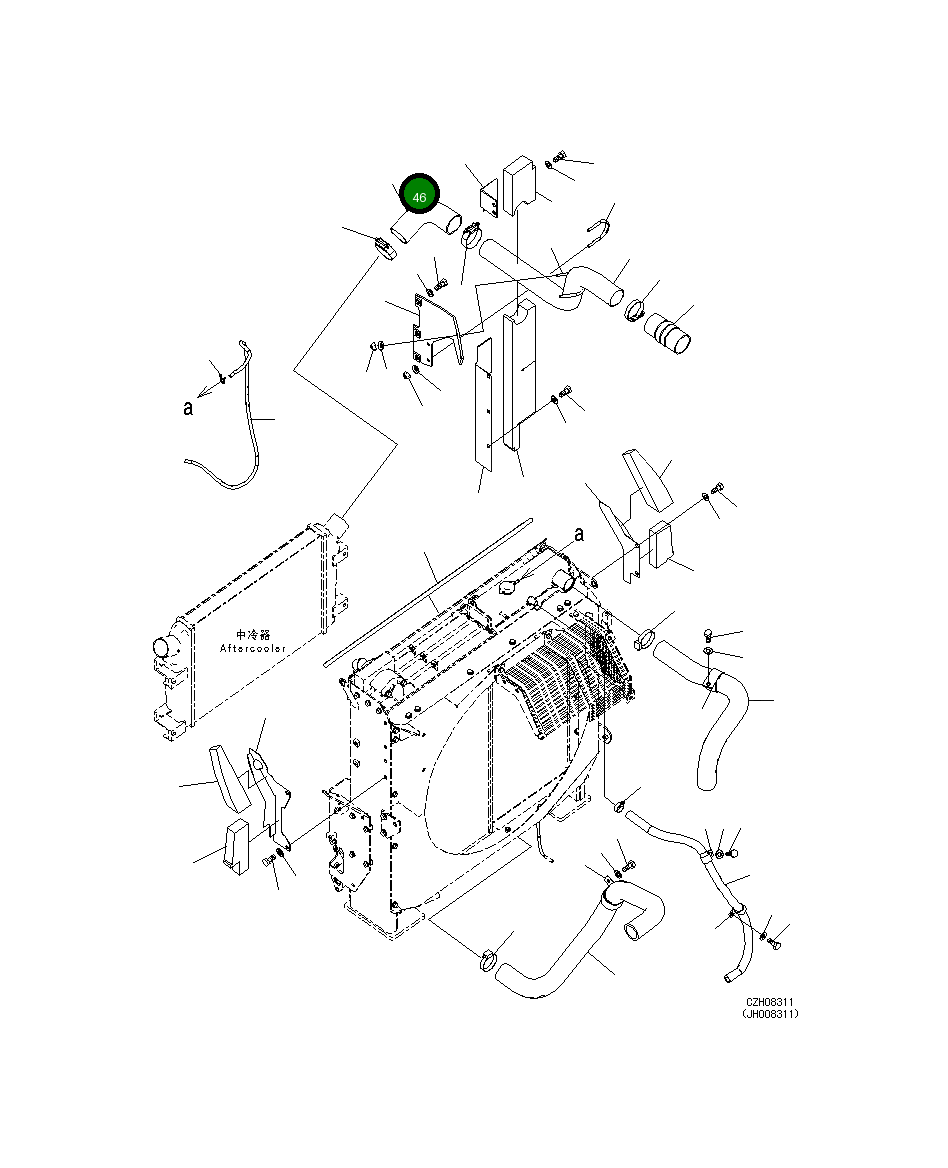 46

a

a

中冷器
Aftercooler

CZH08311
(JH008311)