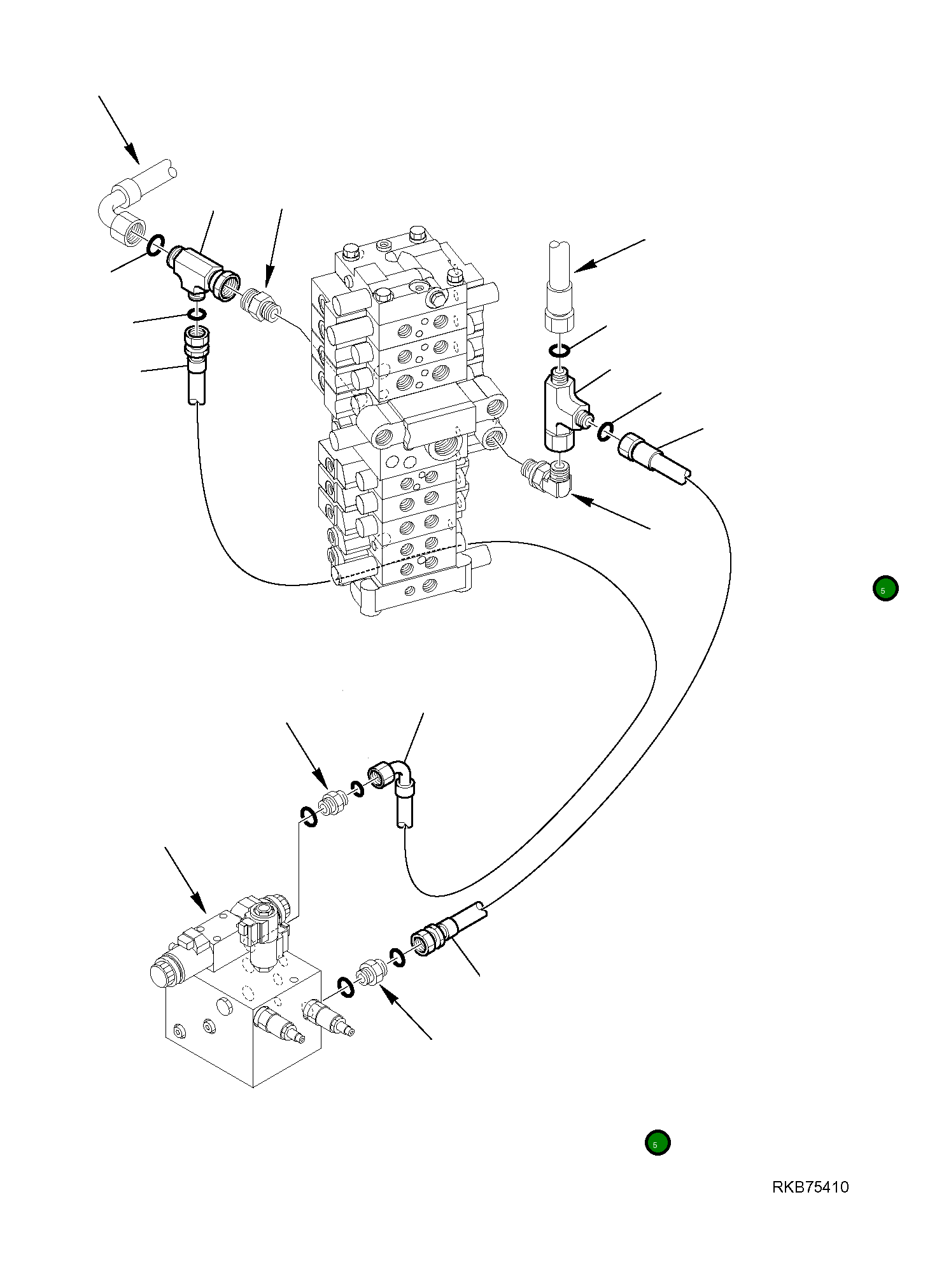 5

5

RKB75410