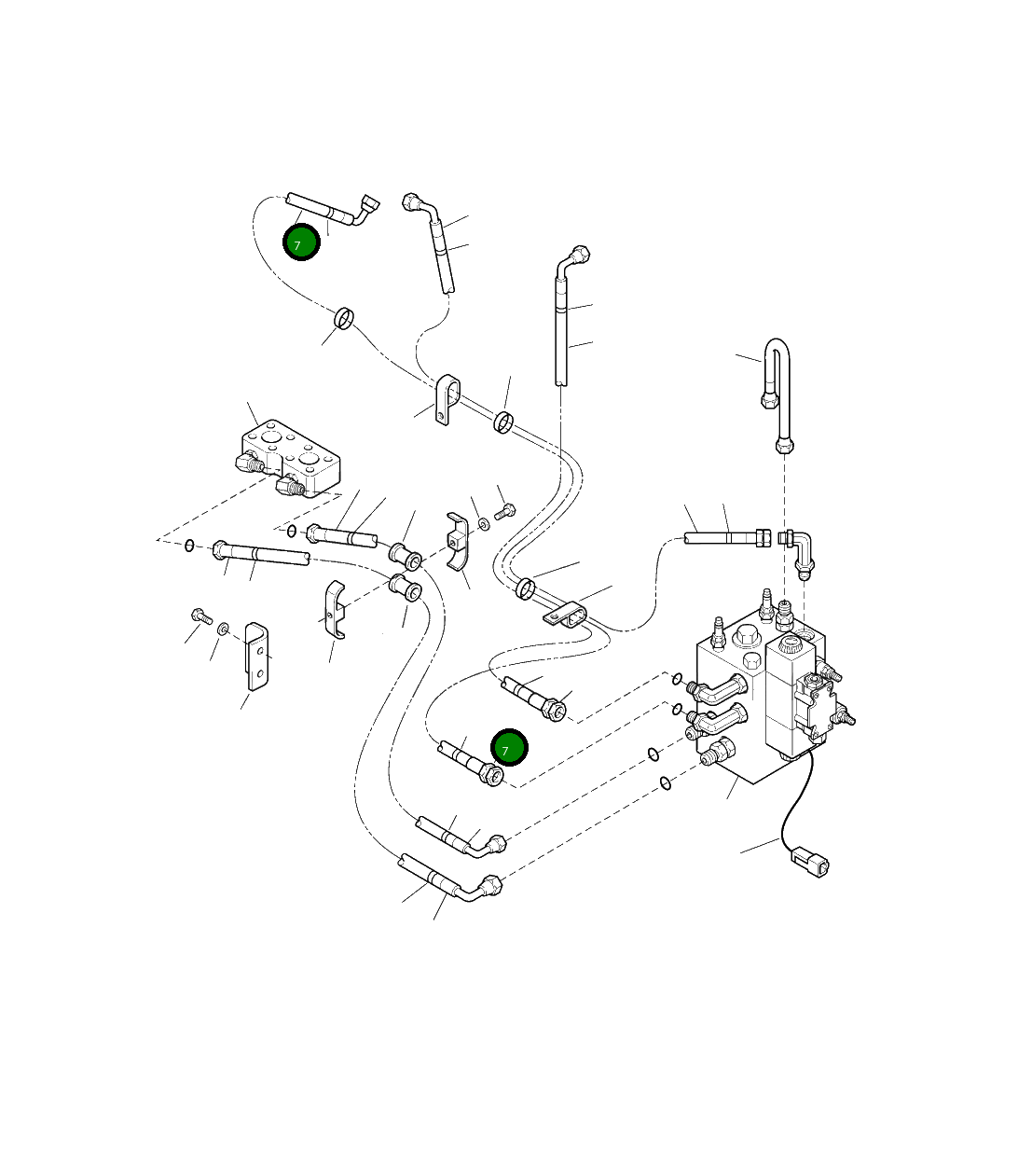 7

7