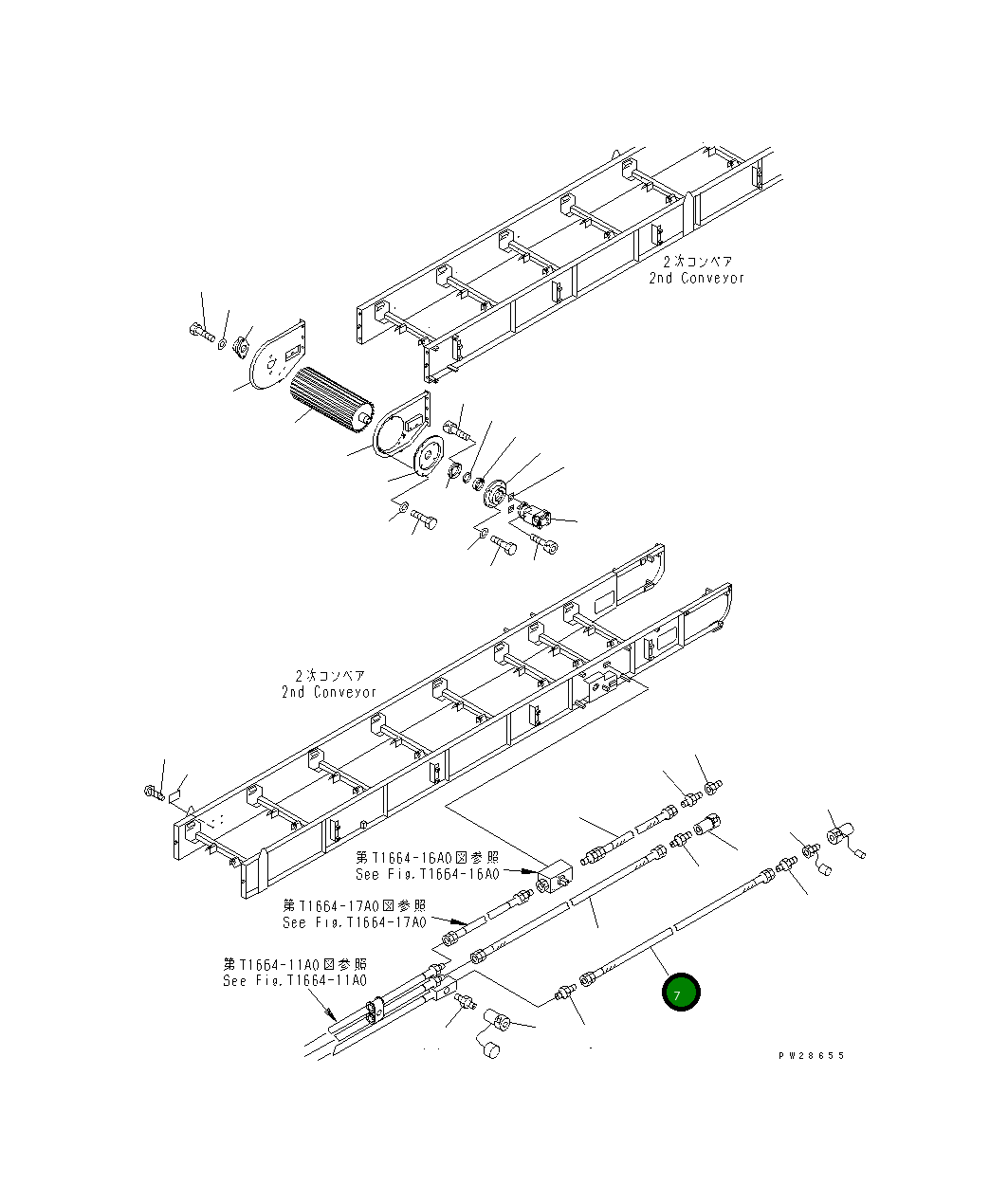 ２次コンベア
2nd Conveyor

２次コンベア
2nd Conveyor

第T1664-16A0図参照
See Fig.T1664-16A0

第T1664-17A0図参照
See Fig.T1664-17A0

第T1664-11A0図参照
See Fig.T1664-11A0

7

PW28655