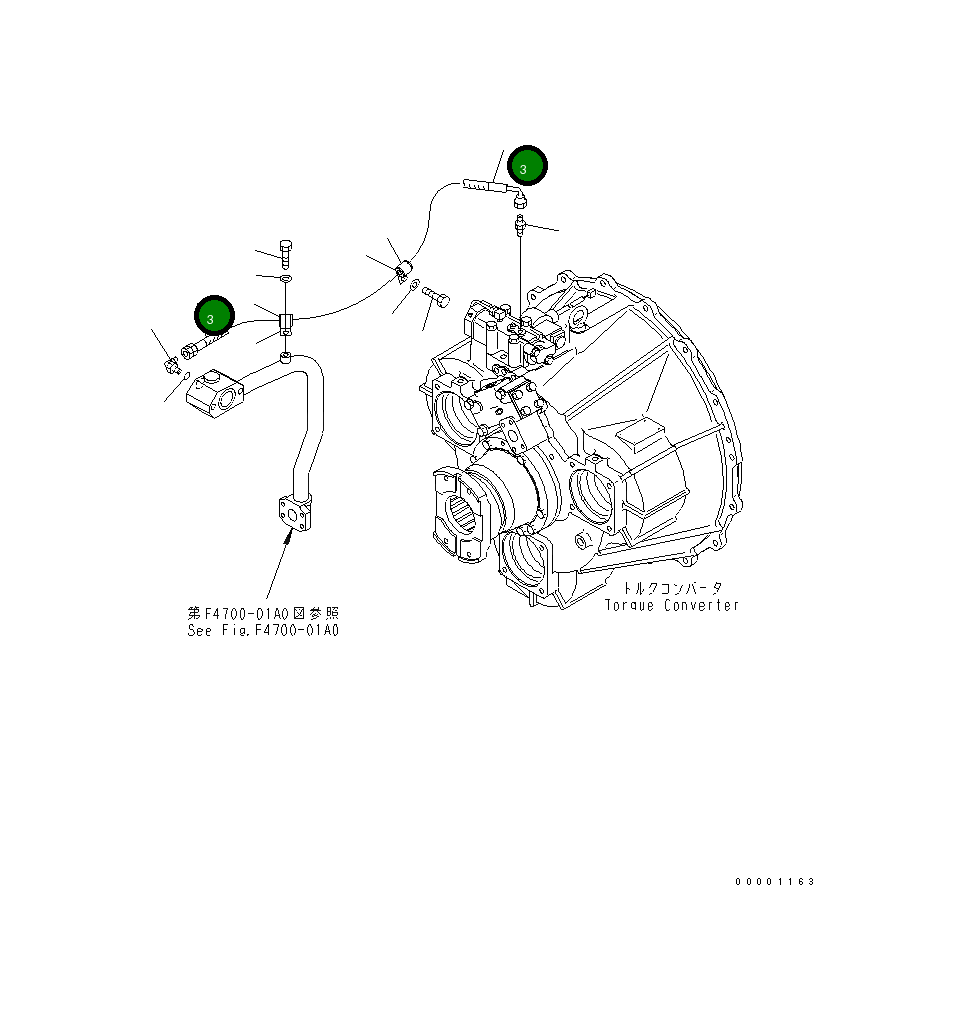 3

3

第F4700-01A0図参照
See Fig.F4700-01A0

トルクコンバータ
Torque Converter

00001163