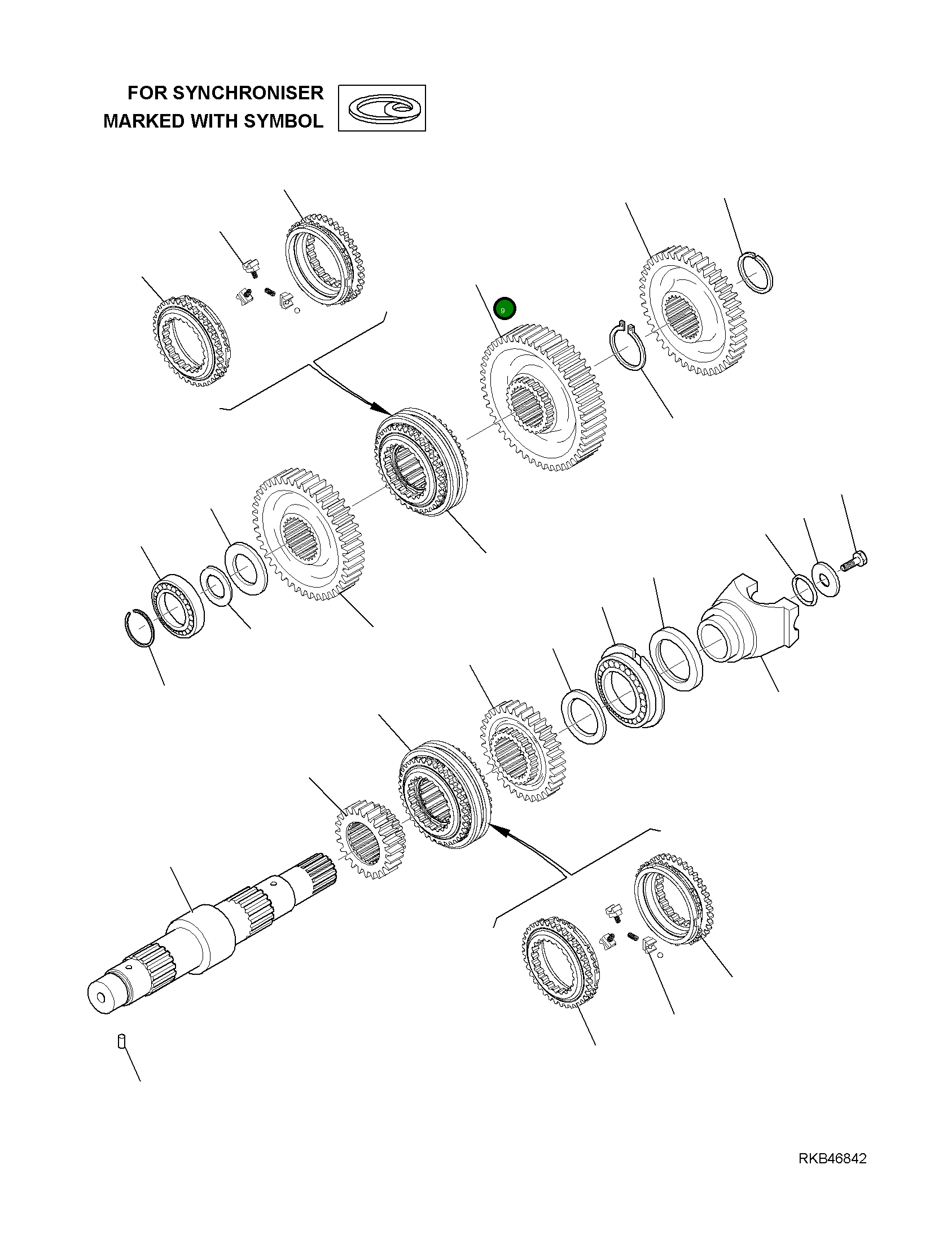 FOR SYNCHRONISER
MARKED WITH SYMBOL

9

RKB46842