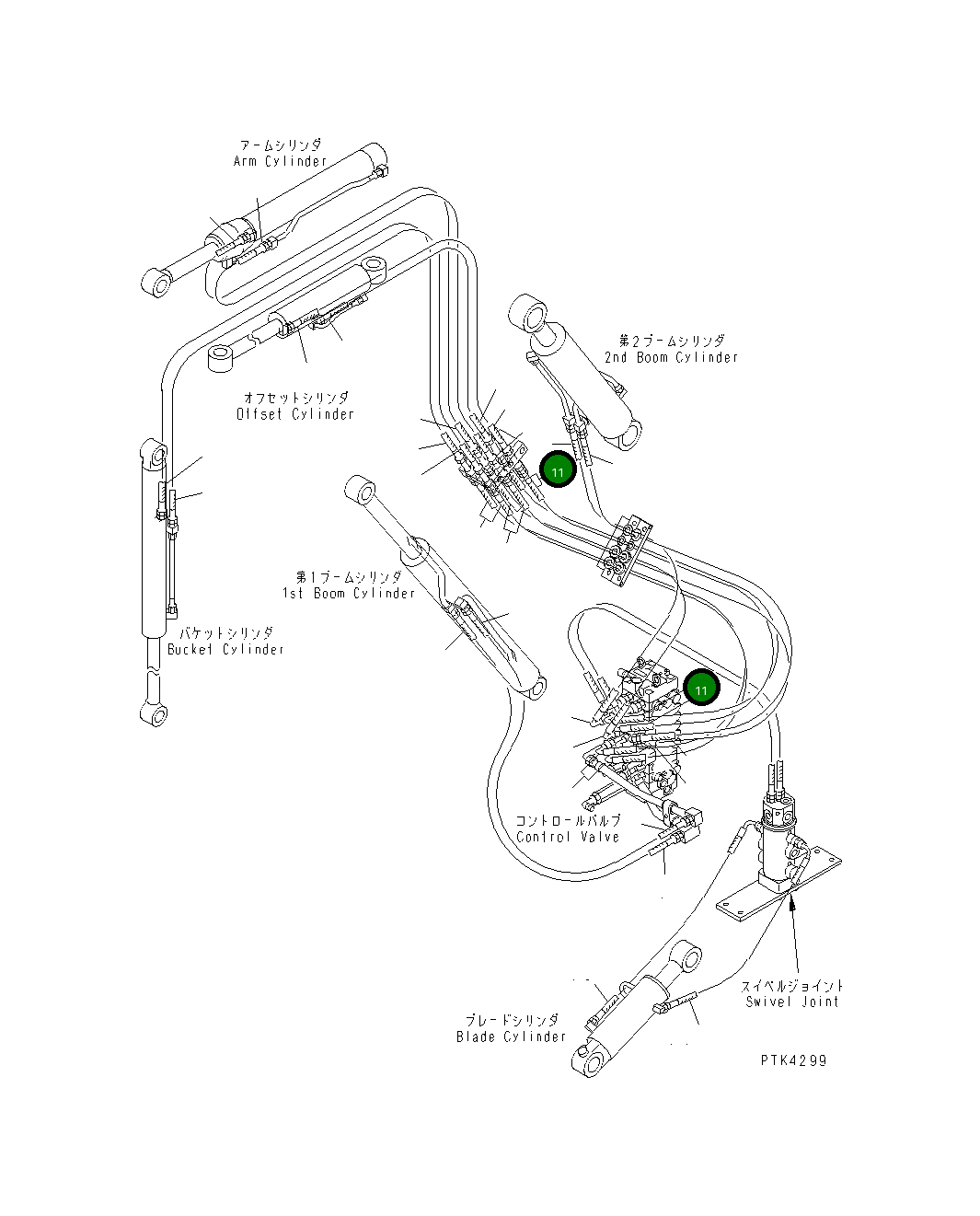 アームシリンダ
Arm Cylinder

第2ブームシリンダ
2nd Boom Cylinder

オフセットシリンダ
Offset Cylinder

11

第1ブームシリンダ
1st Boom Cylinder

バケットシリンダ
Bucket Cylinder

11

コントロールバルブ
Control Valve

スイベルジョイント
Swivel Joint

ブレードシリンダ
Blade Cylinder

PTK4299