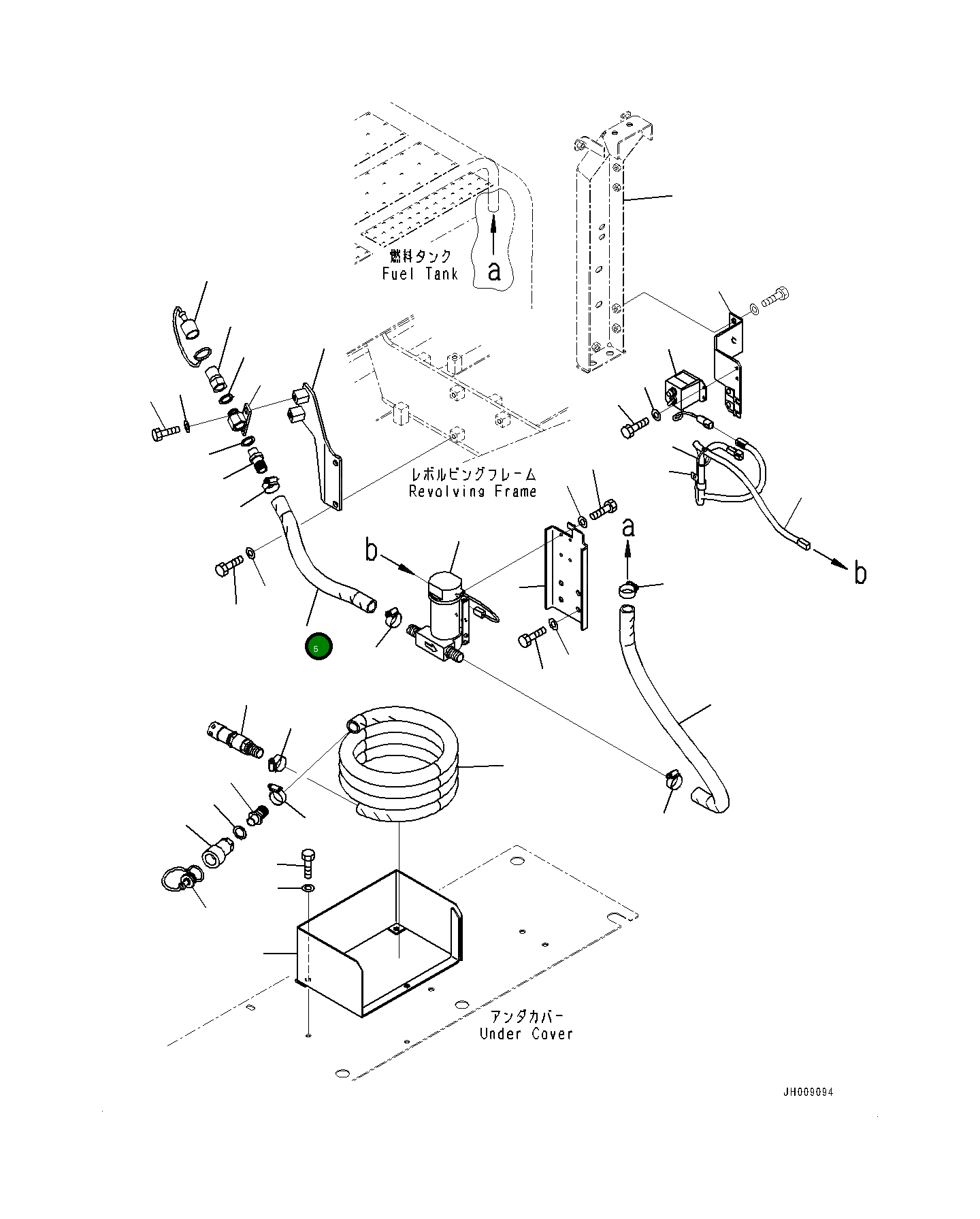 燃料タンク
Fuel Tank

a

レボルビングフレーム
Revolving Frame

b

a

b

5

アンダカバー
Under Cover

JH009094