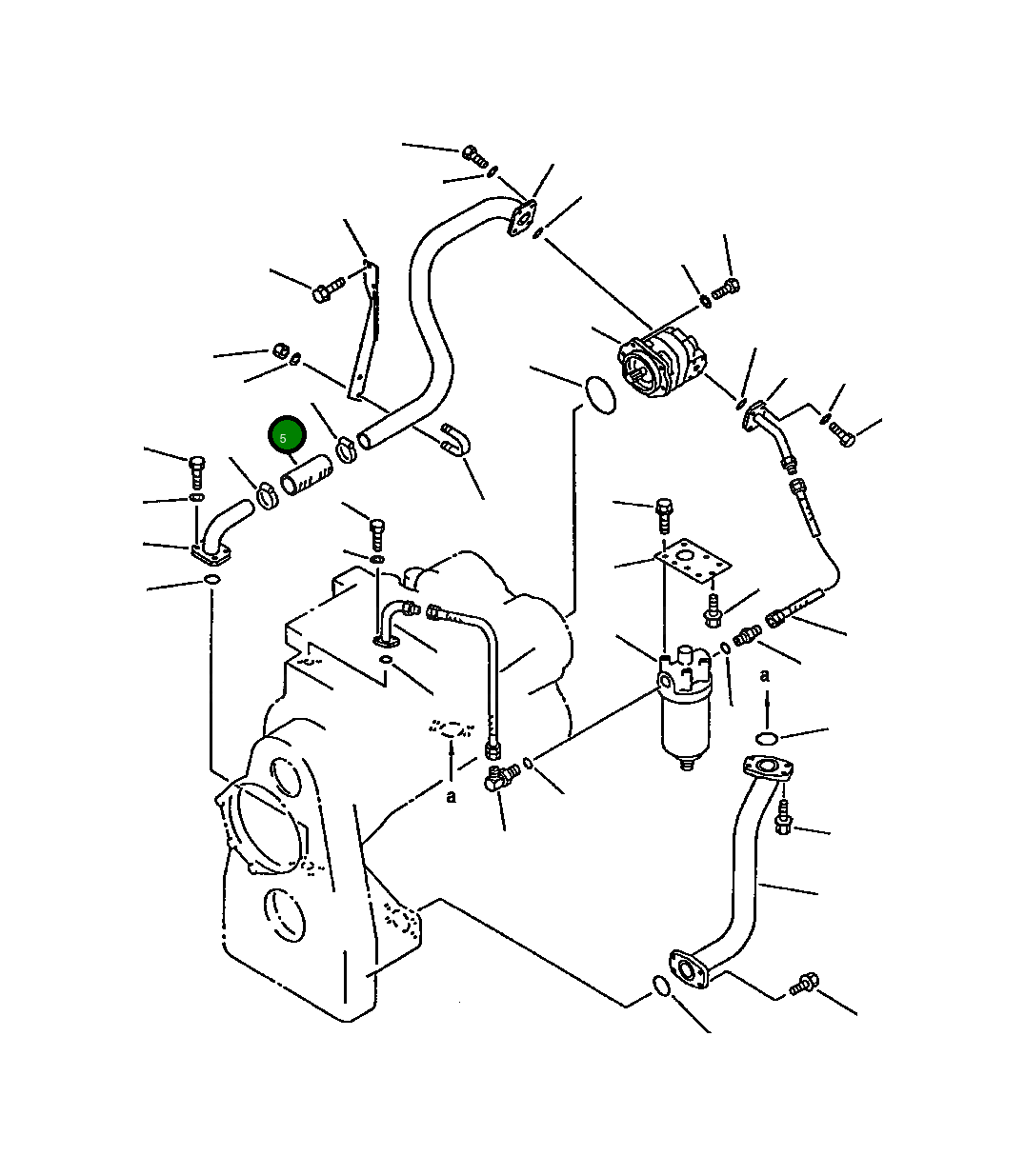 5

a

a