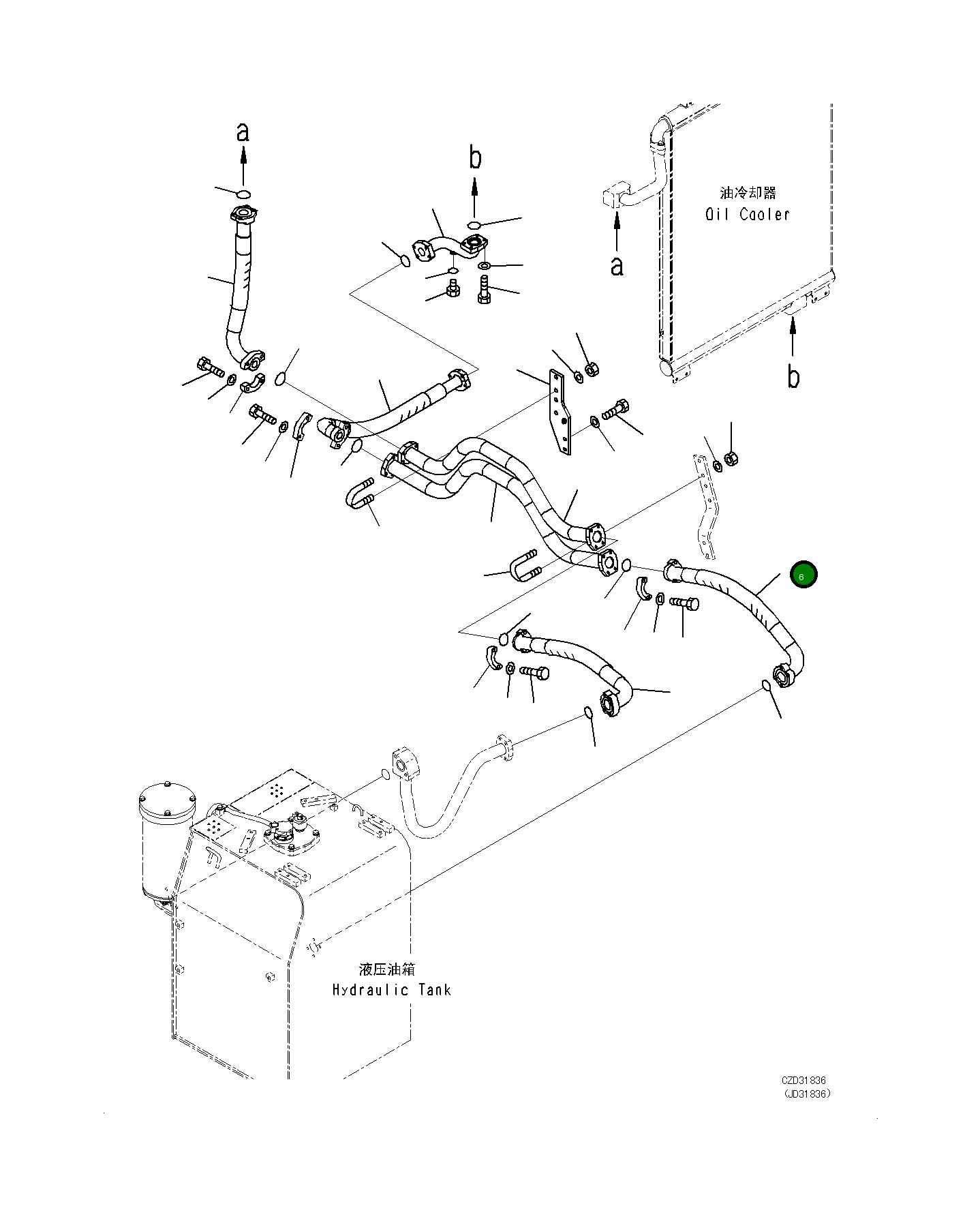 a

b

油冷却器
Oil Cooler

a

b

6

液压油箱
Hydraulic Tank

CZD31836
(JD31836)