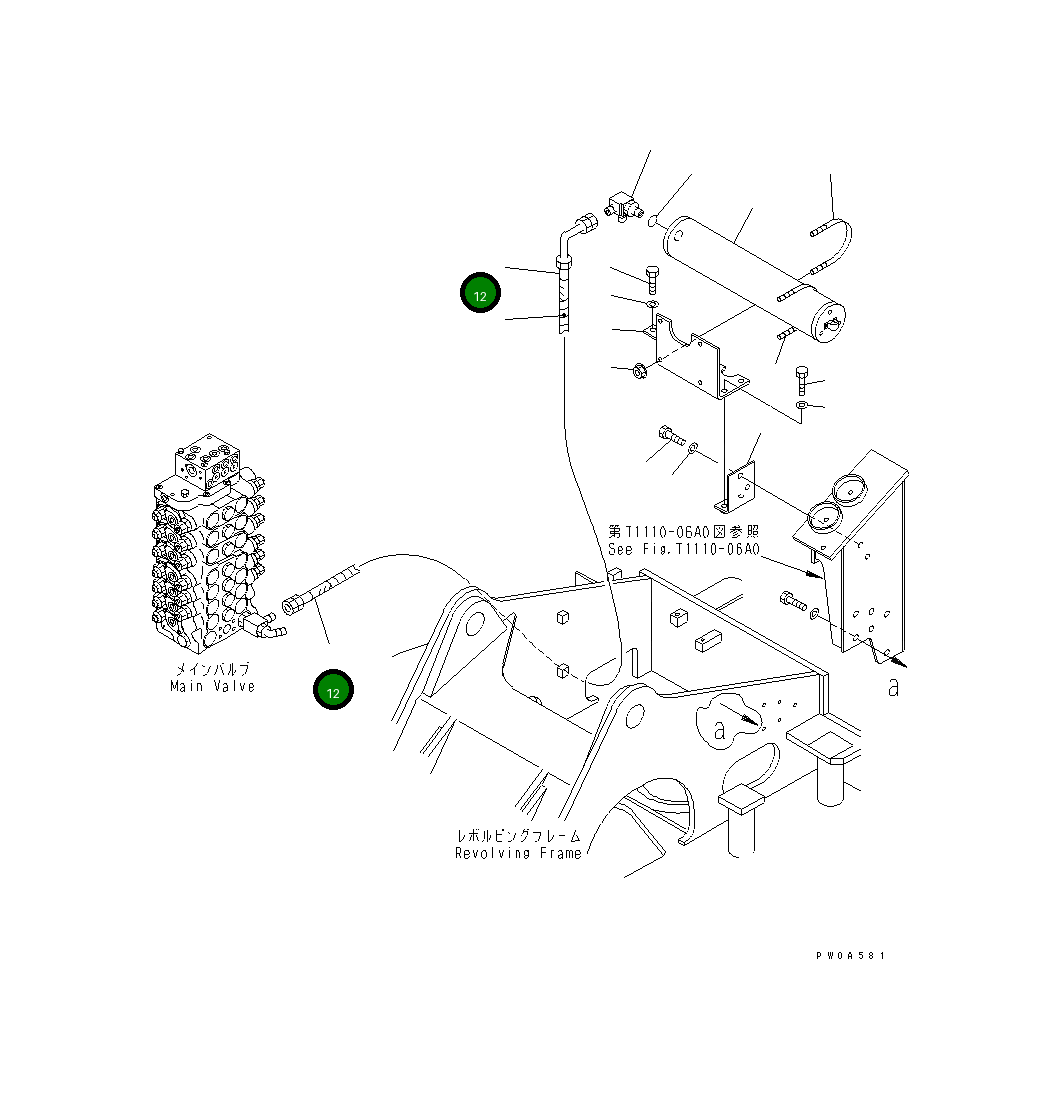 12

第T1110-06A0図参照
See Fig.T1110-06A0

メインバルブ
Main Valve

12

a

a

レボルビングフレーム
Revolving Frame

PW0A581