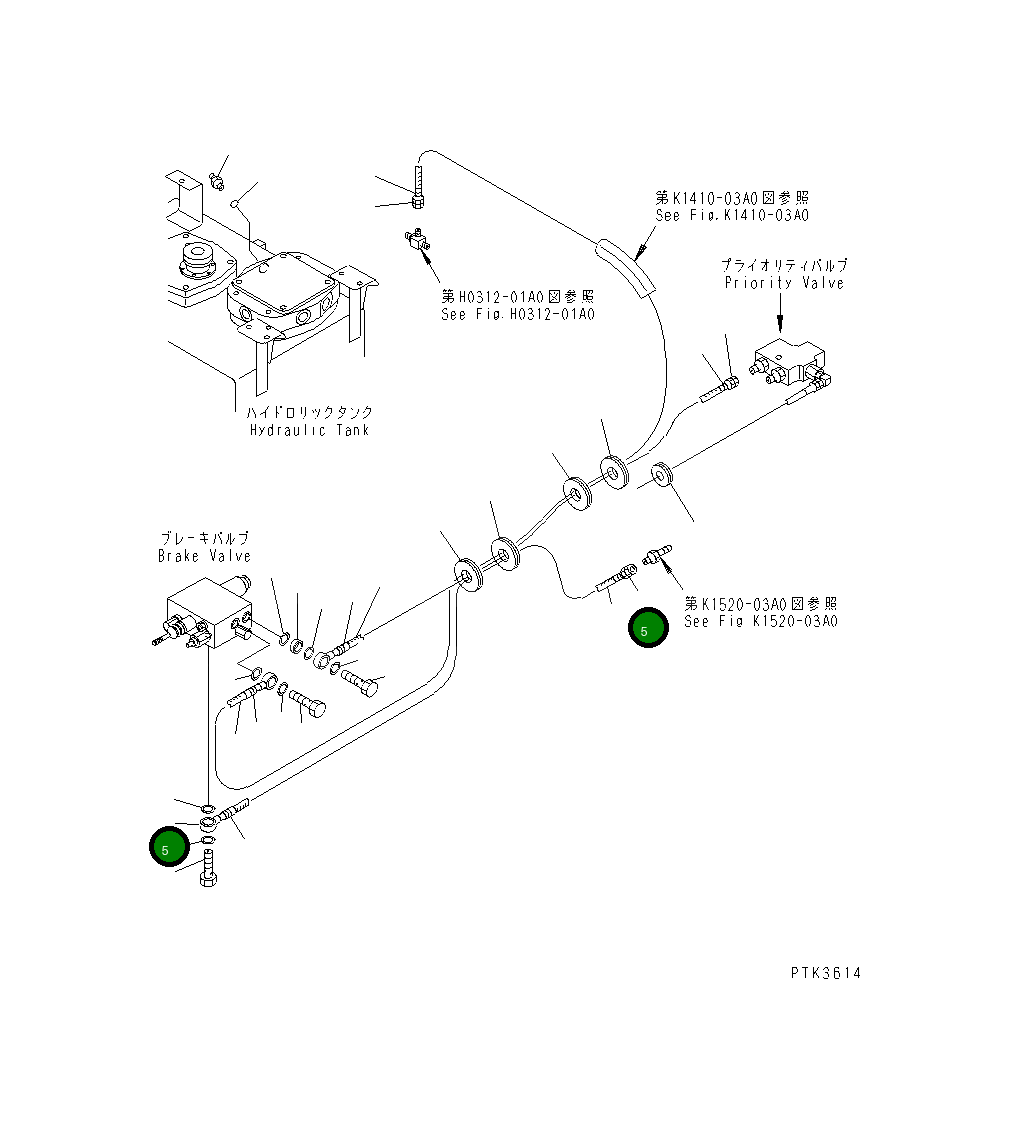 第K1410-03A0図参照
See Fig.K1410-03A0

プライオリティバルブ
Priority Valve

第H0312-01A0図参照
See Fig.H0312-01A0

ハイドロリックタンク
Hydraulic Tank

ブレーキバルブ
Brake Valve

第K1520-03A0図参照
See Fig K1520-03A0

5

5

PTK3614