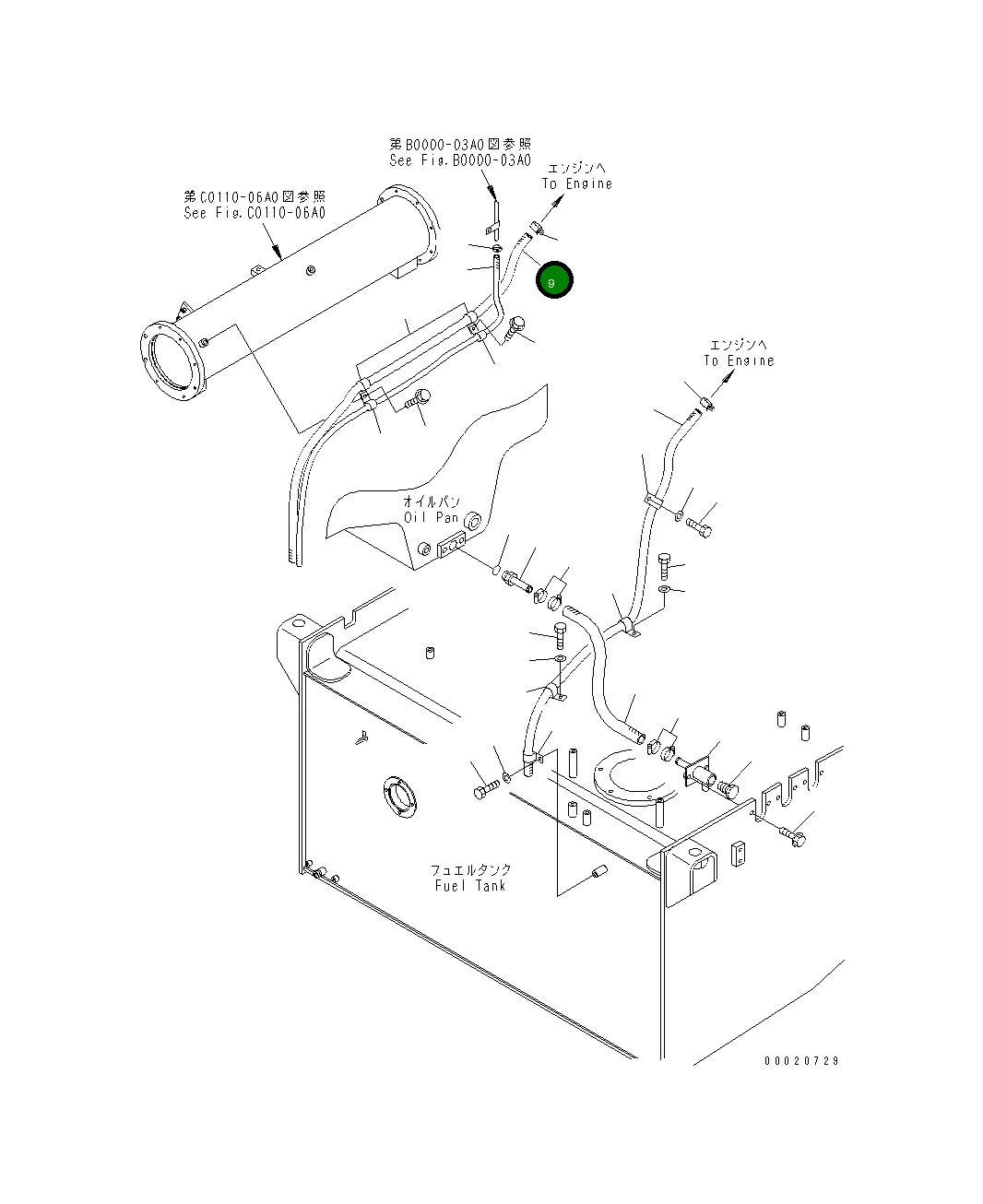 第B0000-03A0図参照
See Fig.B0000-03A0

エンジンへ
To Engine

第C0110-06A0図参照
See Fig.C0110-06A0

9

エンジンへ
To Engine

オイルパン
Oil Pan

フュエルタンク
Fuel Tank

00020729