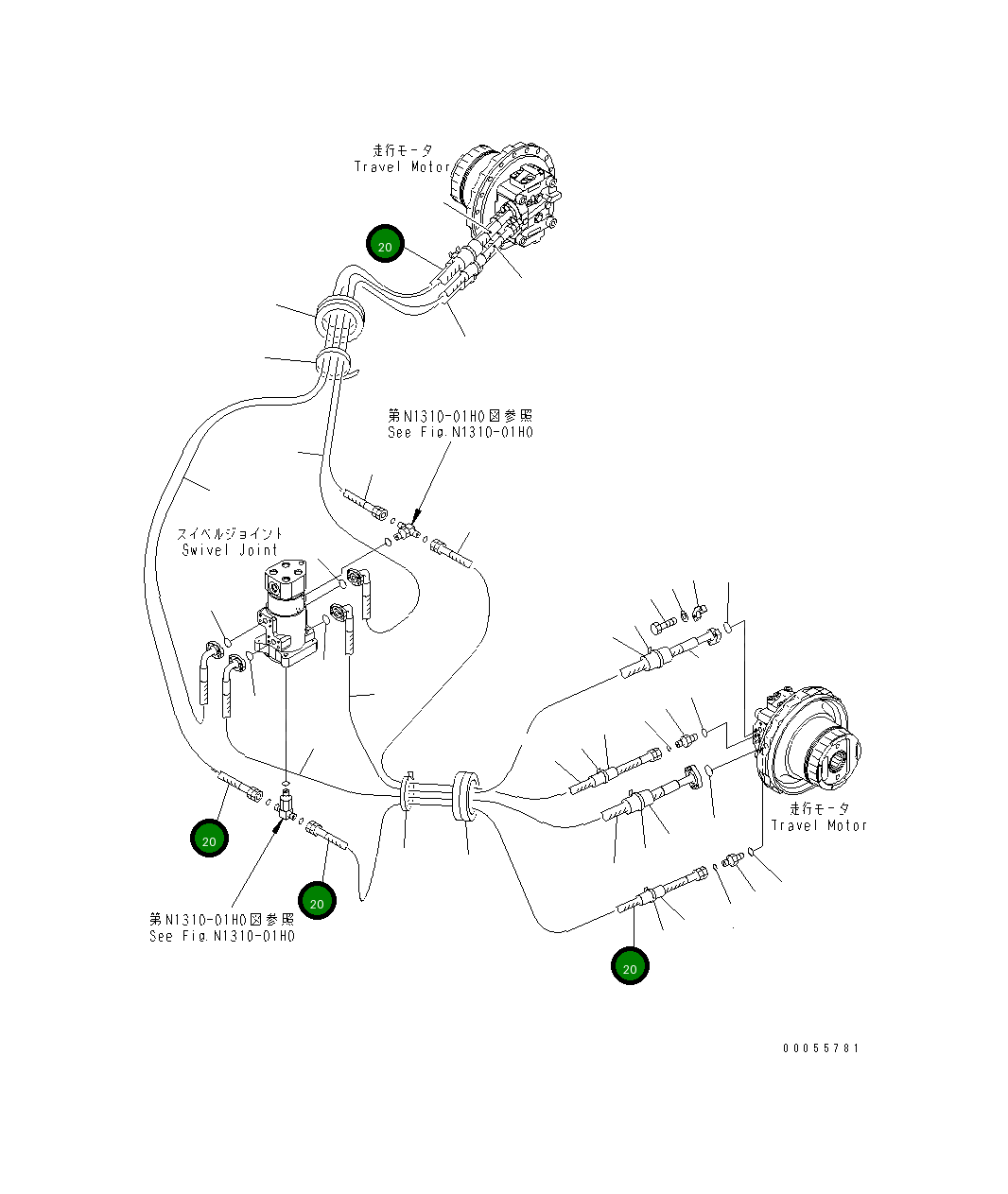 走行モータ
Travel Motor

20

第N1310-01H0図参照
See Fig.N1310-01H0

スイベルジョイント
Swivel Joint

走行モータ
Travel Motor

20

20

第N1310-01H0図参照
See Fig.N1310-01H0

20

00055781