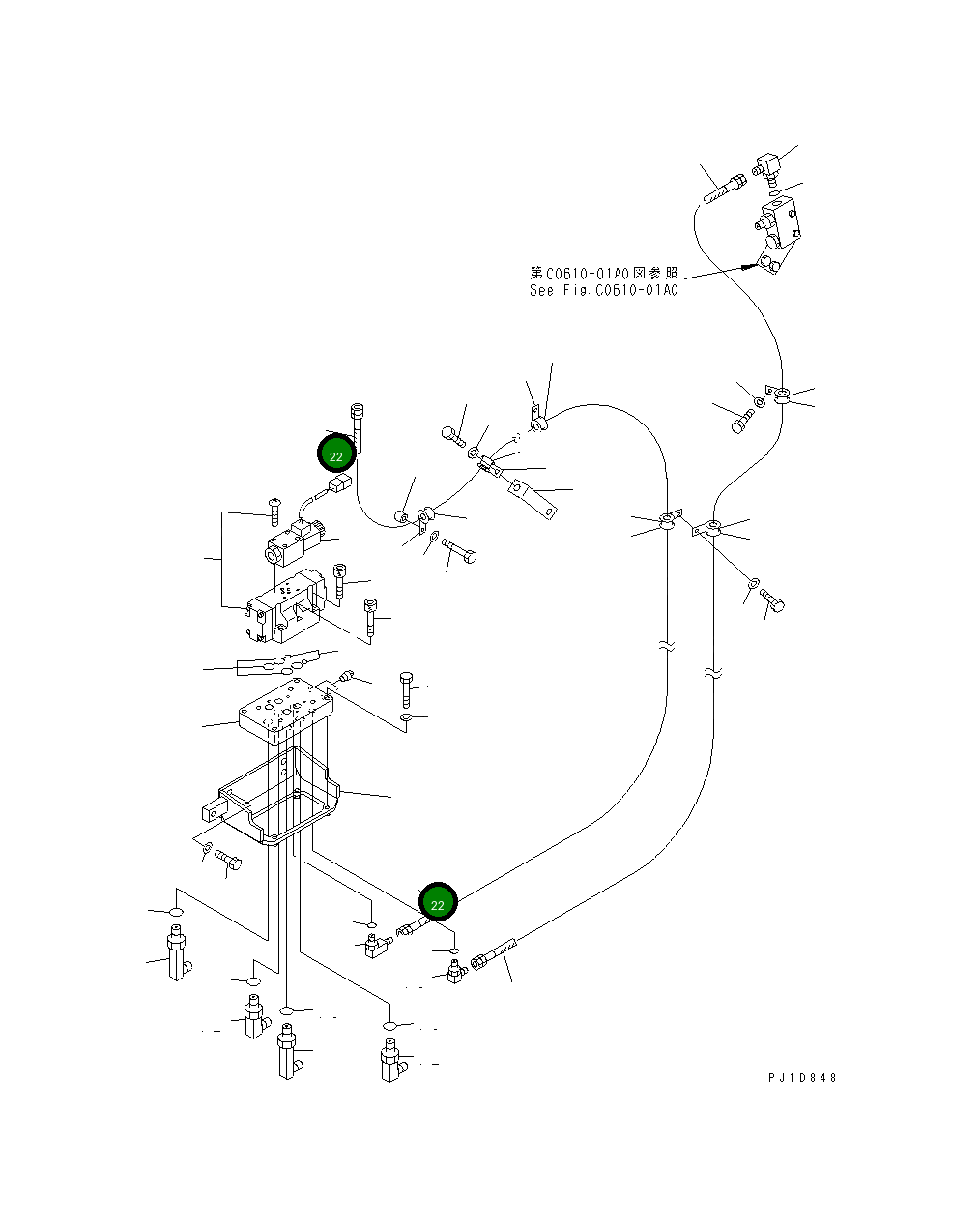 第C0610-01A0図参照
See Fig.C0610-01A0

22

22

PJ1D848