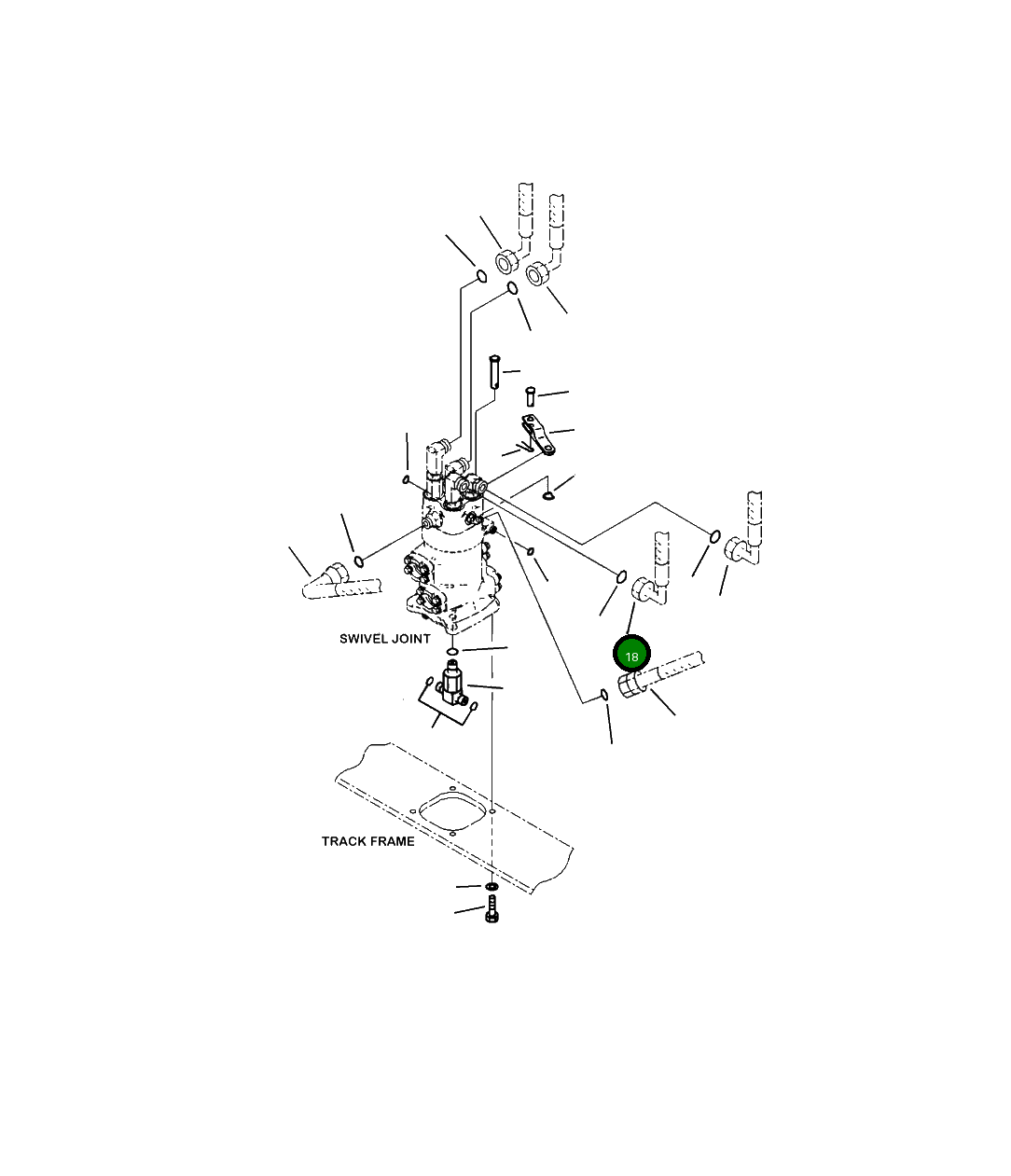 SWIVEL JOINT

18

TRACK FRAME