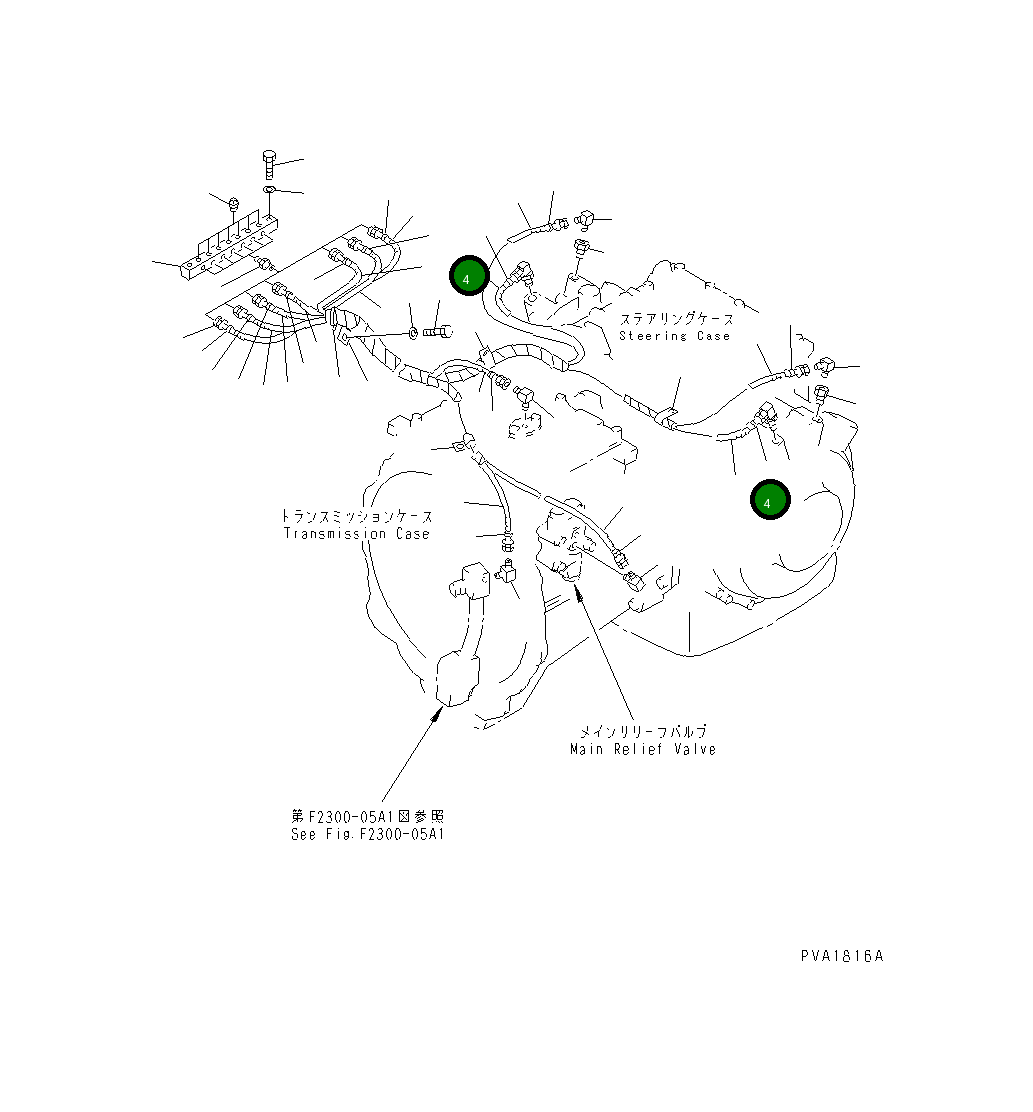 4

ステアリングケース
Steering Case

4

トランスミッションケース
Transmission Case

メインリリーフバルブ
Main Relief Valve

第F2300-05A1図参照
See Fig.F2300-05A1

PVA1816A