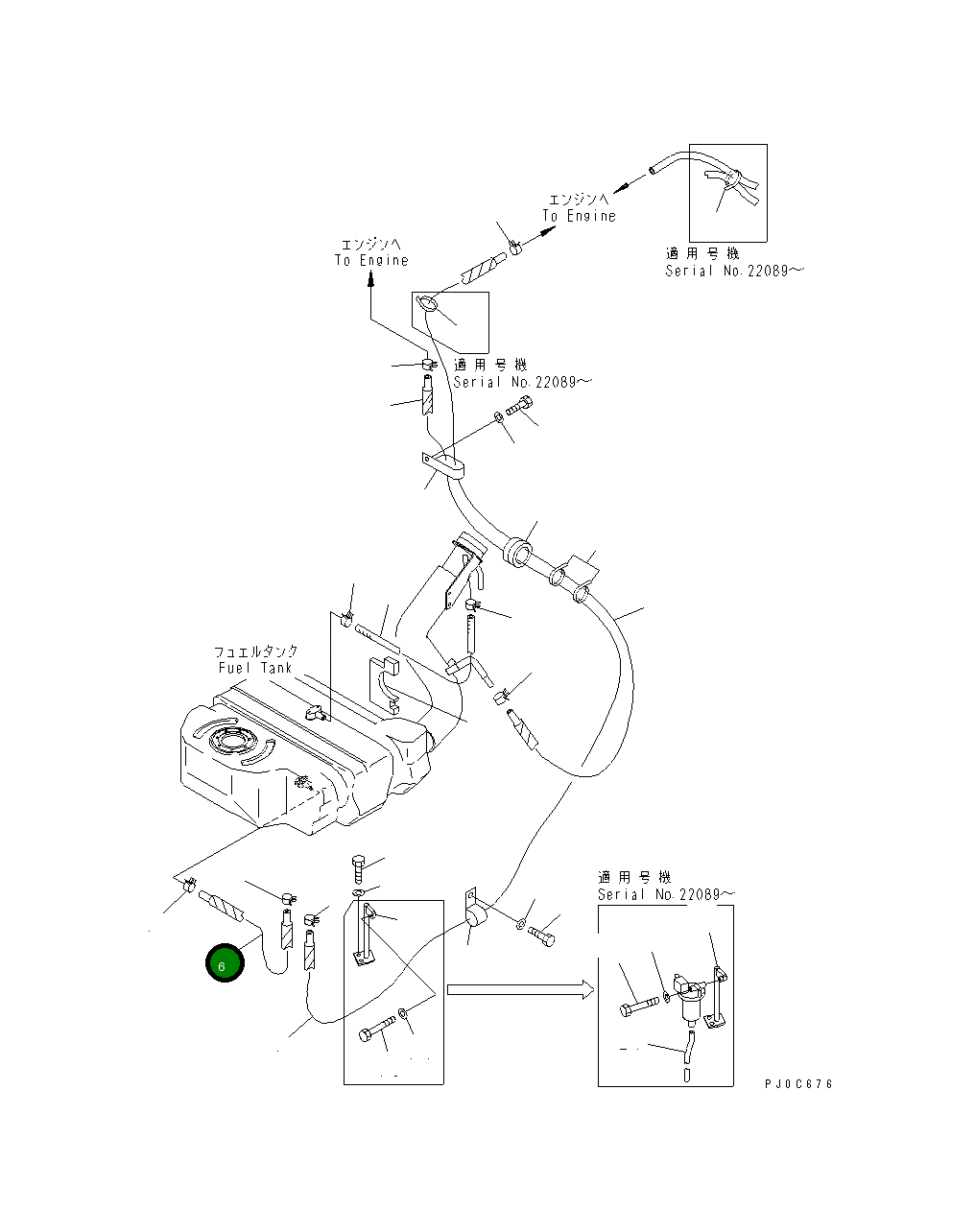 エンジンへ
To Engine

適用号機
Serial No.22089～

エンジンへ
To Engine

適用号機
Serial No.22089～

フュエルタンク
Fuel Tank

適用号機
Serial No.22089～

6

PJ0C676