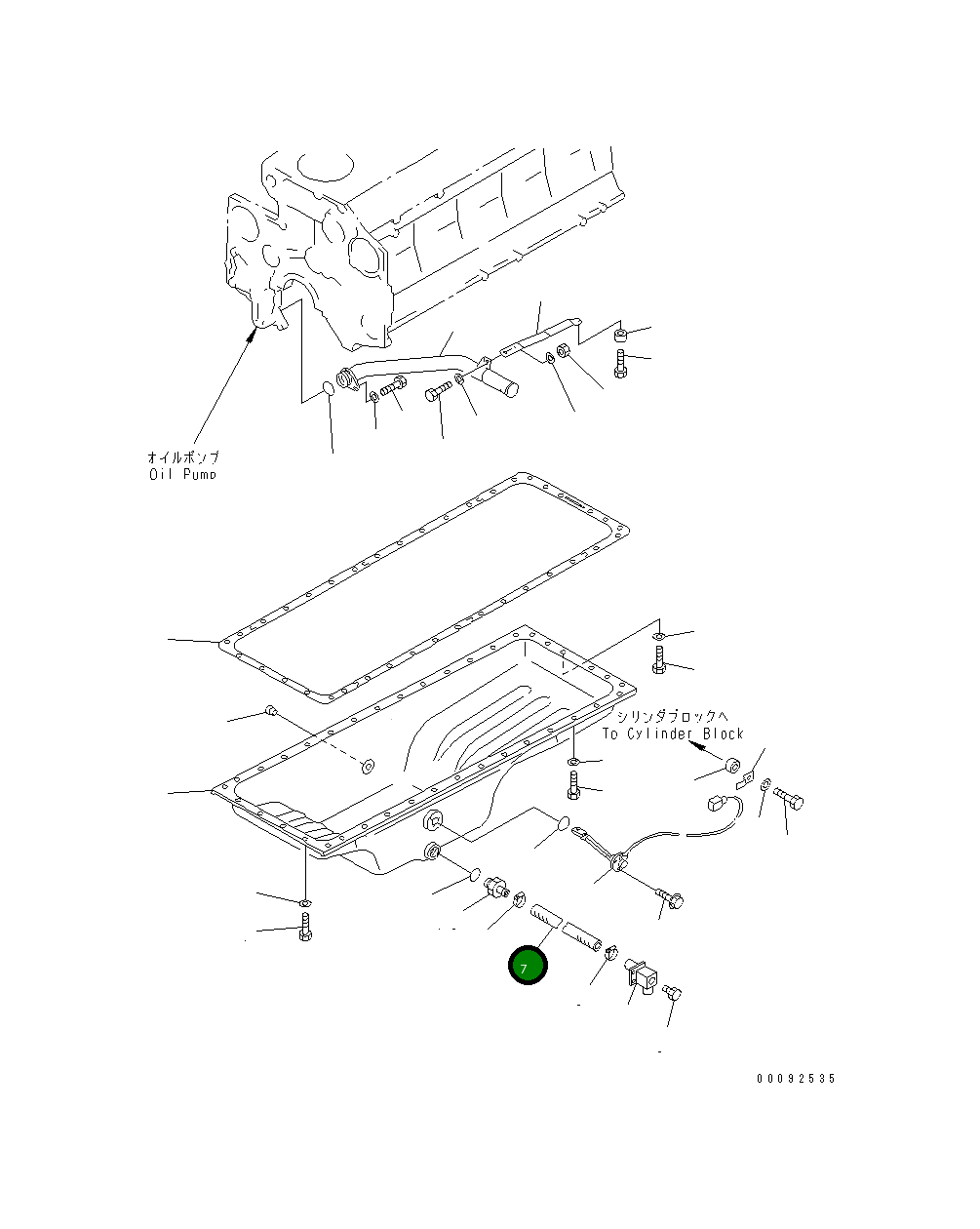 オイルポンプ
Oil Pump

シリンダブロックへ
To Cylinder Block

7

00092535