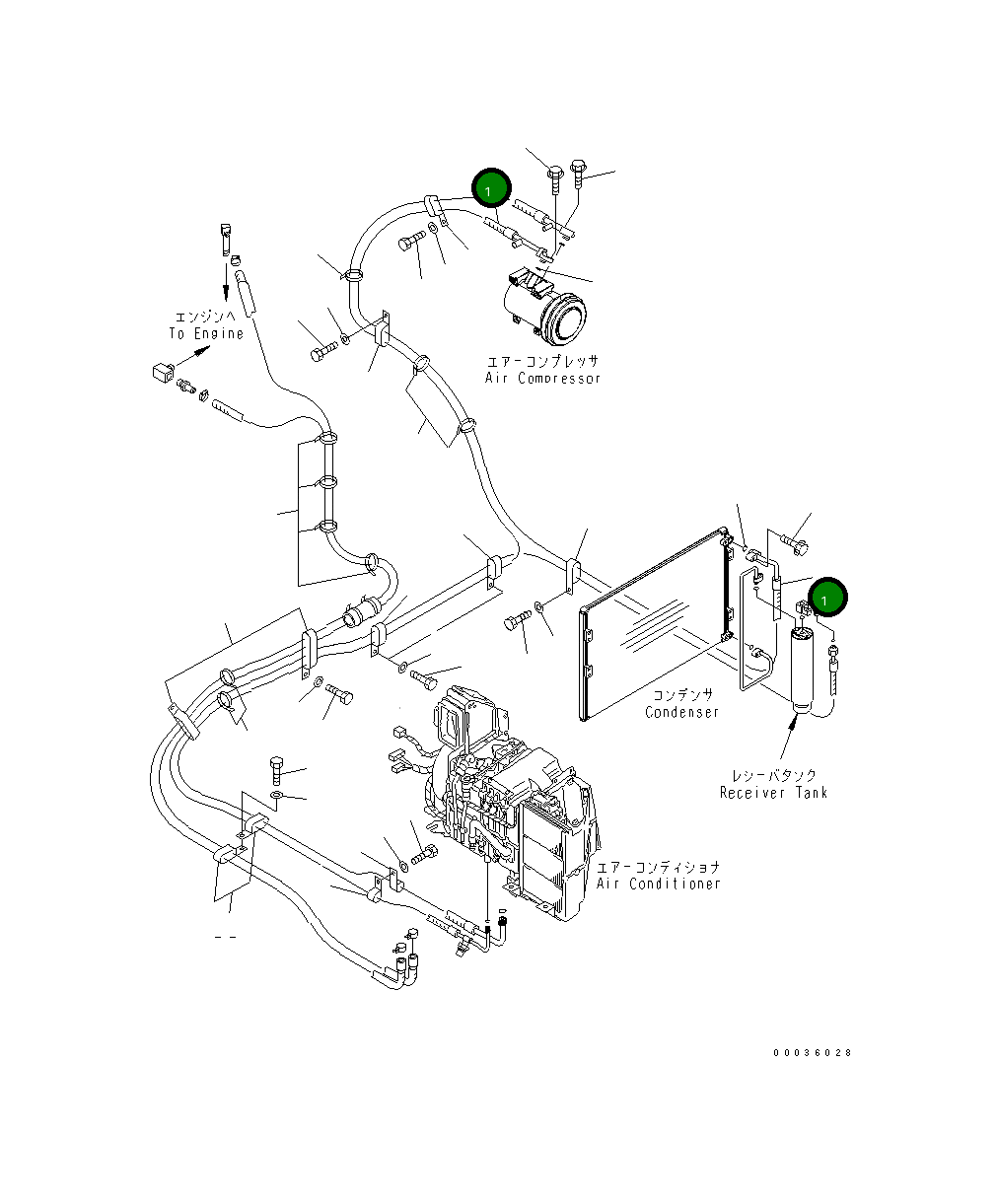 1

エンジンへ
To Engine

エアーコンプレッサ
Air Compressor

1

コンデンサ
Condenser

レシーバタンク
Receiver Tank

エアーコンディショナ
Air Conditioner

00036028