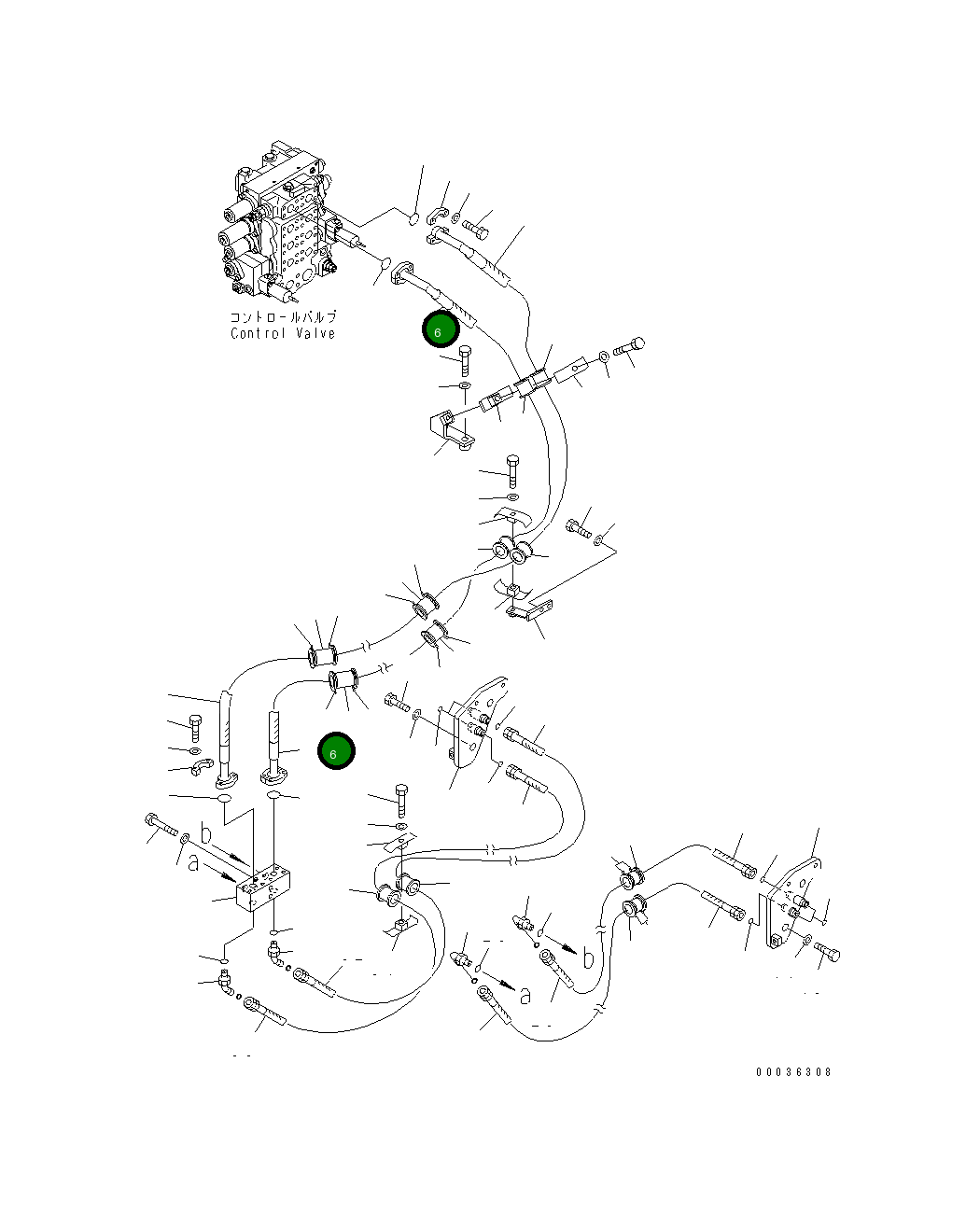 コントロールバルブ
Control Valve

6

6

b

a

b

a

00036308