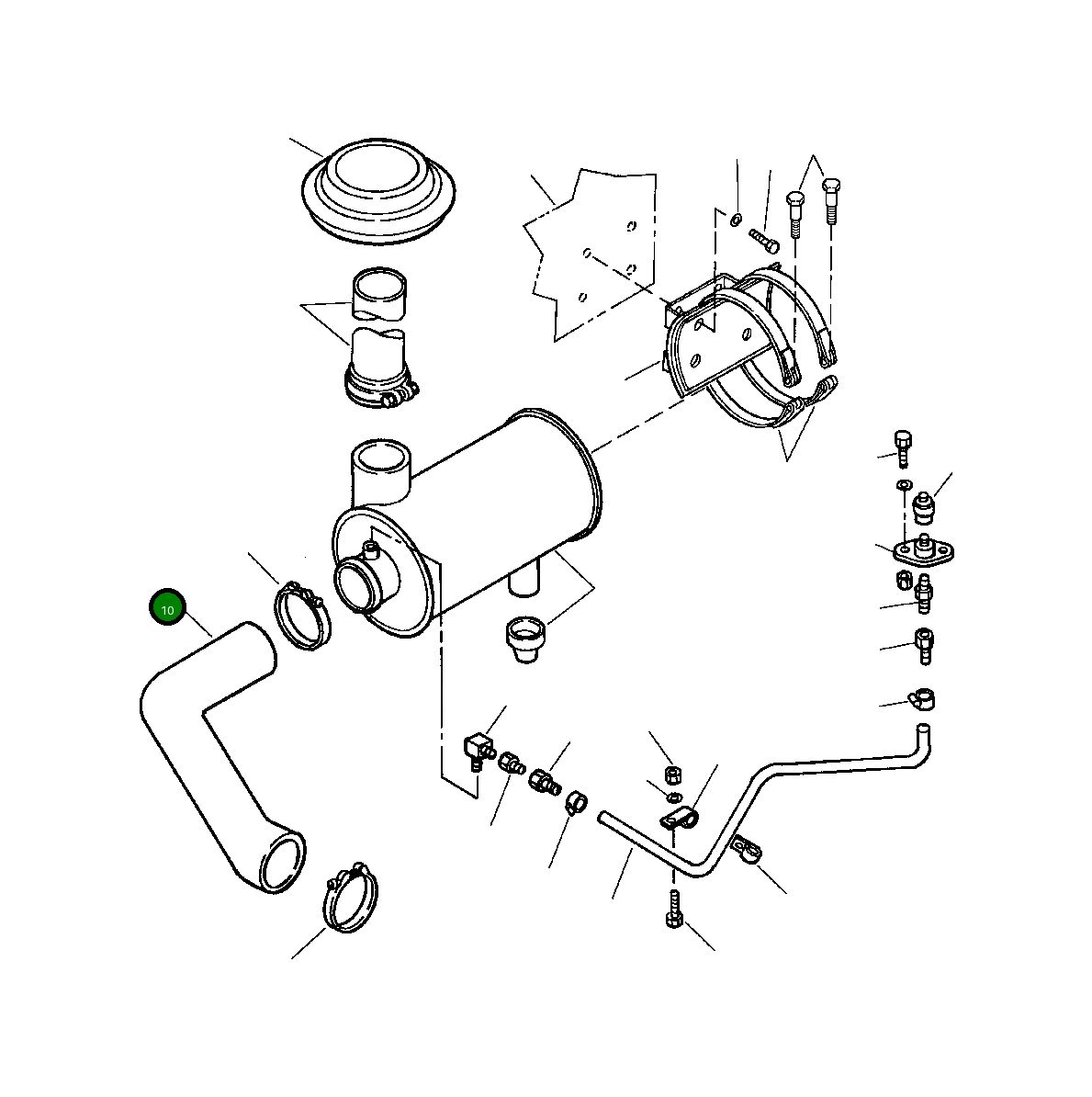 10