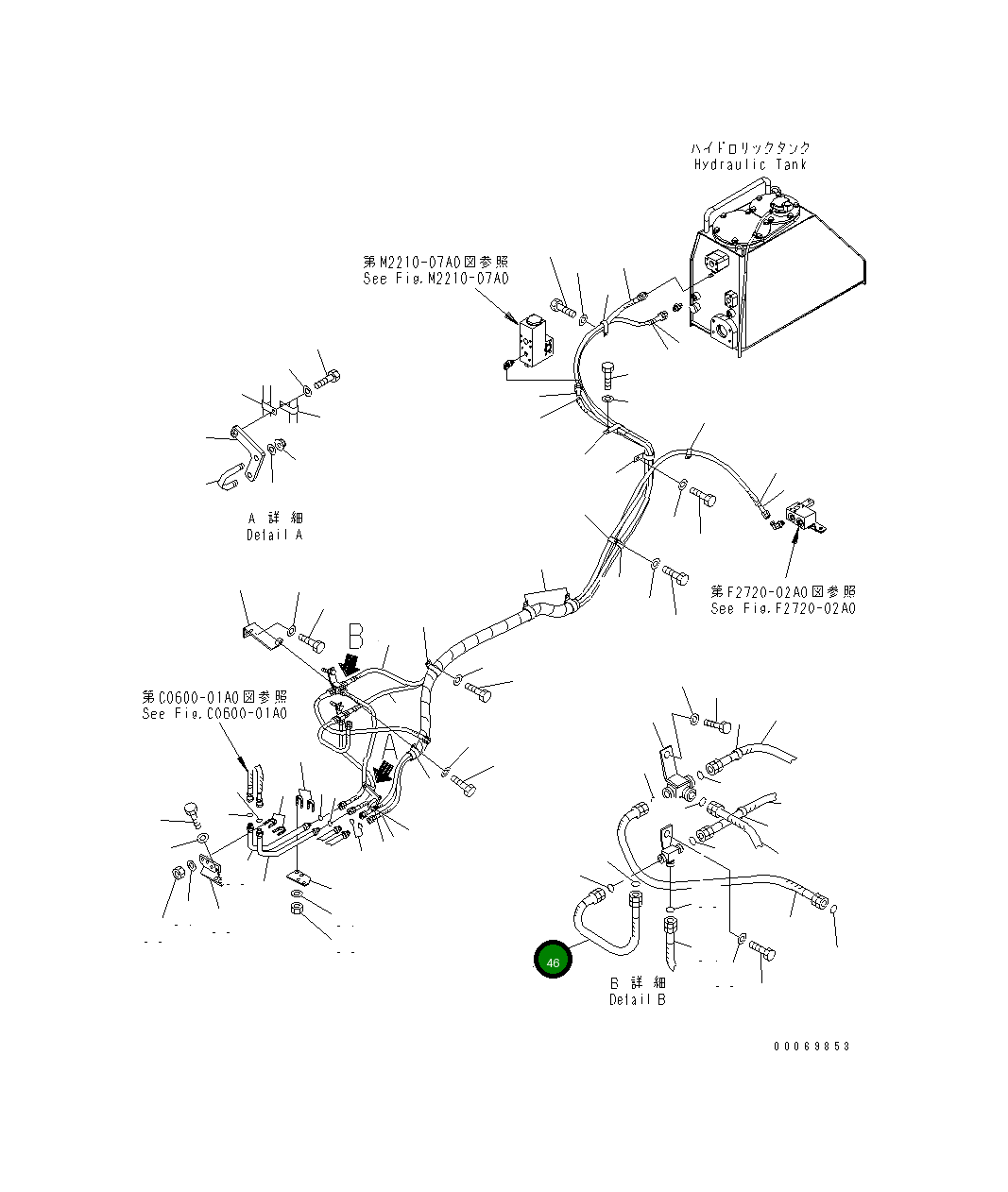 ハイドロリックタンク
Hydraulic Tank

第M2210-07A0図参照
See Fig.M2210-07A0

A 詳 細
Detail A

第F2720-02A0図参照
See Fig.F2720-02A0

B

第C0600-01A0図参照
See Fig.C0600-01A0

A

46

B 詳 細
Detail B

00069853