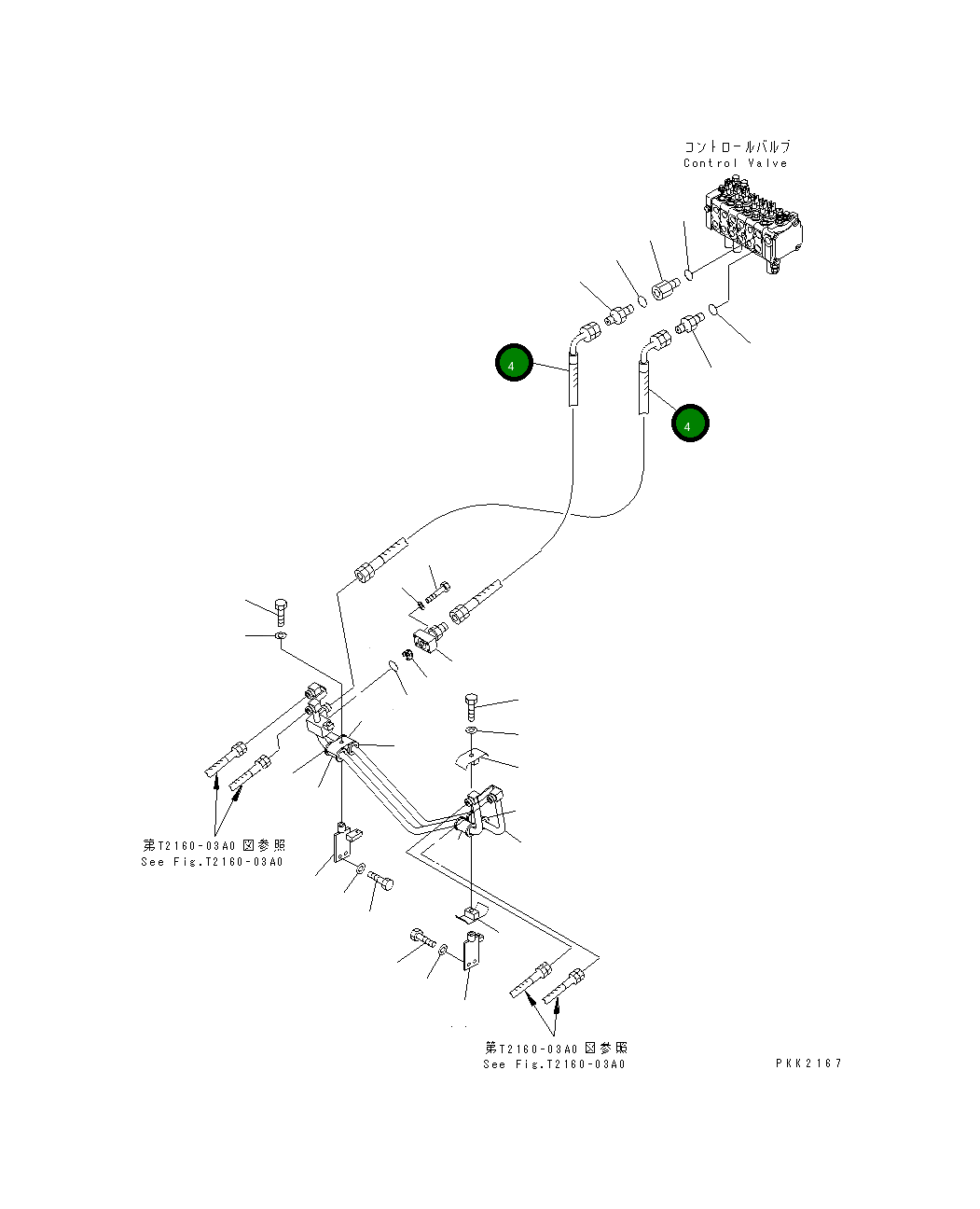 コントロールバルブ
Control Valve

4

4

第T2160-03A0 図参照
See Fig.T2160-03A0

第T2160-03A0 図参照
See Fig.T2160-03A0

PKK2167