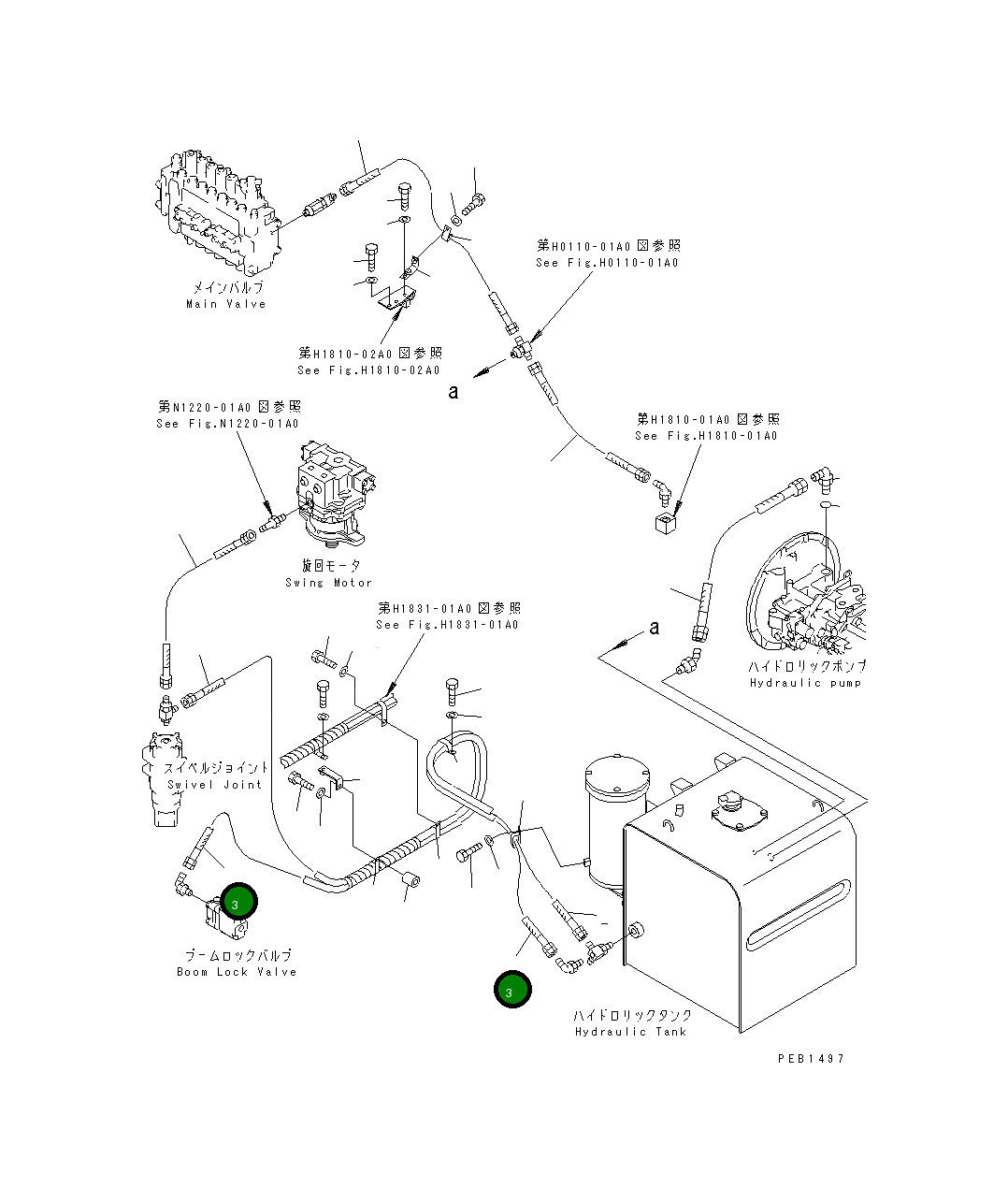 メインバルブ
Main Valve

第H0110-01A0 図参照
See Fig.H0110-01A0

第H1810-02A0 図参照
See Fig.H1810-02A0

a

第N1220-01A0 図参照
See Fig.N1220-01A0

第H1810-01A0 図参照
See Fig.H1810-01A0

旋回モータ
Swing Motor

第H1831-01A0 図参照
See Fig.H1831-01A0

a

ハイドロリックポンプ
Hydraulic pump

スイベルジョイント
Swivel Joint

3

ブームロックバルブ
Boom Lock Valve

3

ハイドロリックタンク
Hydraulic Tank

PEB1497