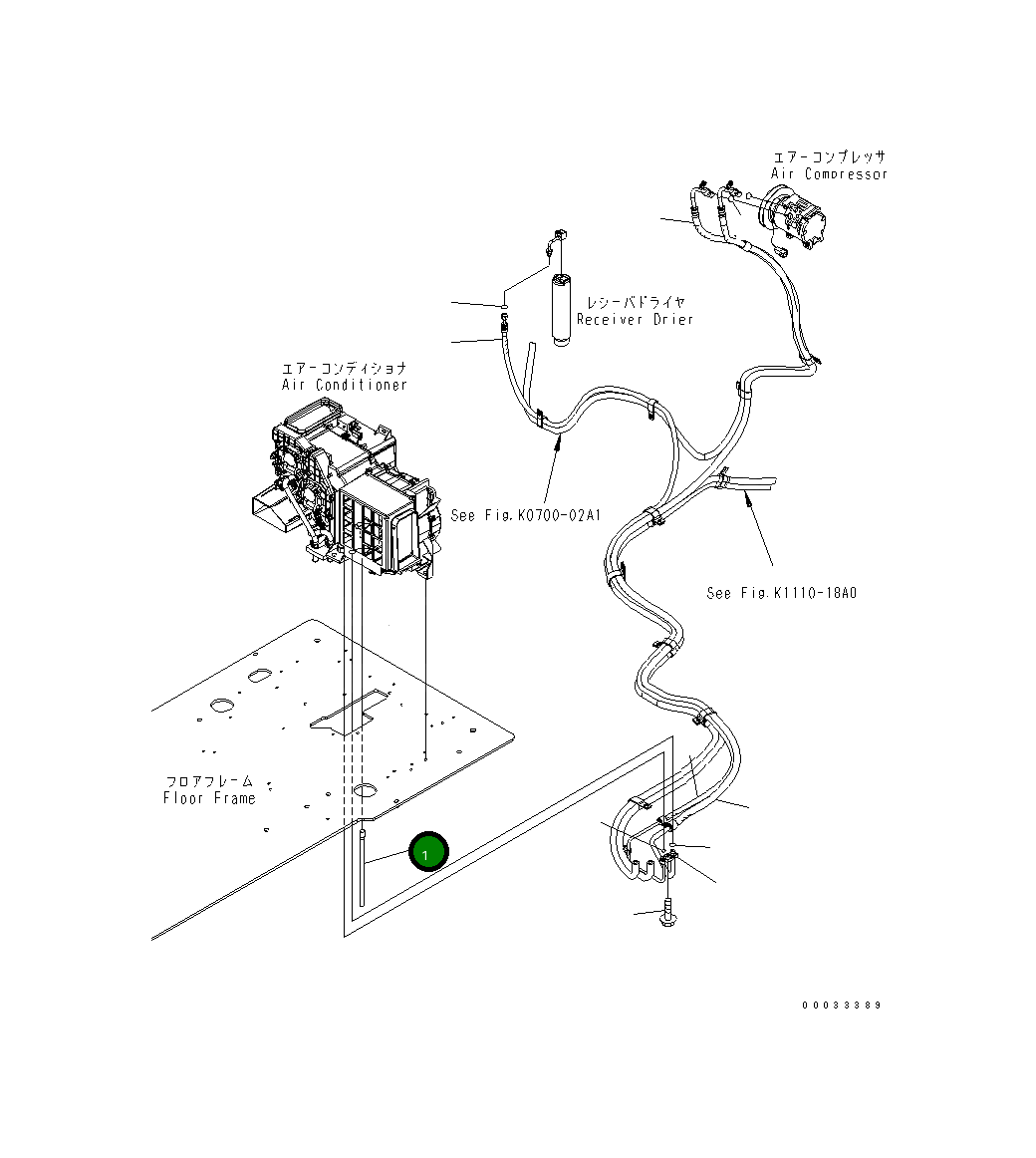 エアーコンプレッサ
Air Compressor

レシーバドライヤ
Receiver Drier

エアーコンディショナ
Air Conditioner

See Fig.K0700-02A1

See Fig.K1110-18A0

フロアフレーム
Floor Frame

1

00033389