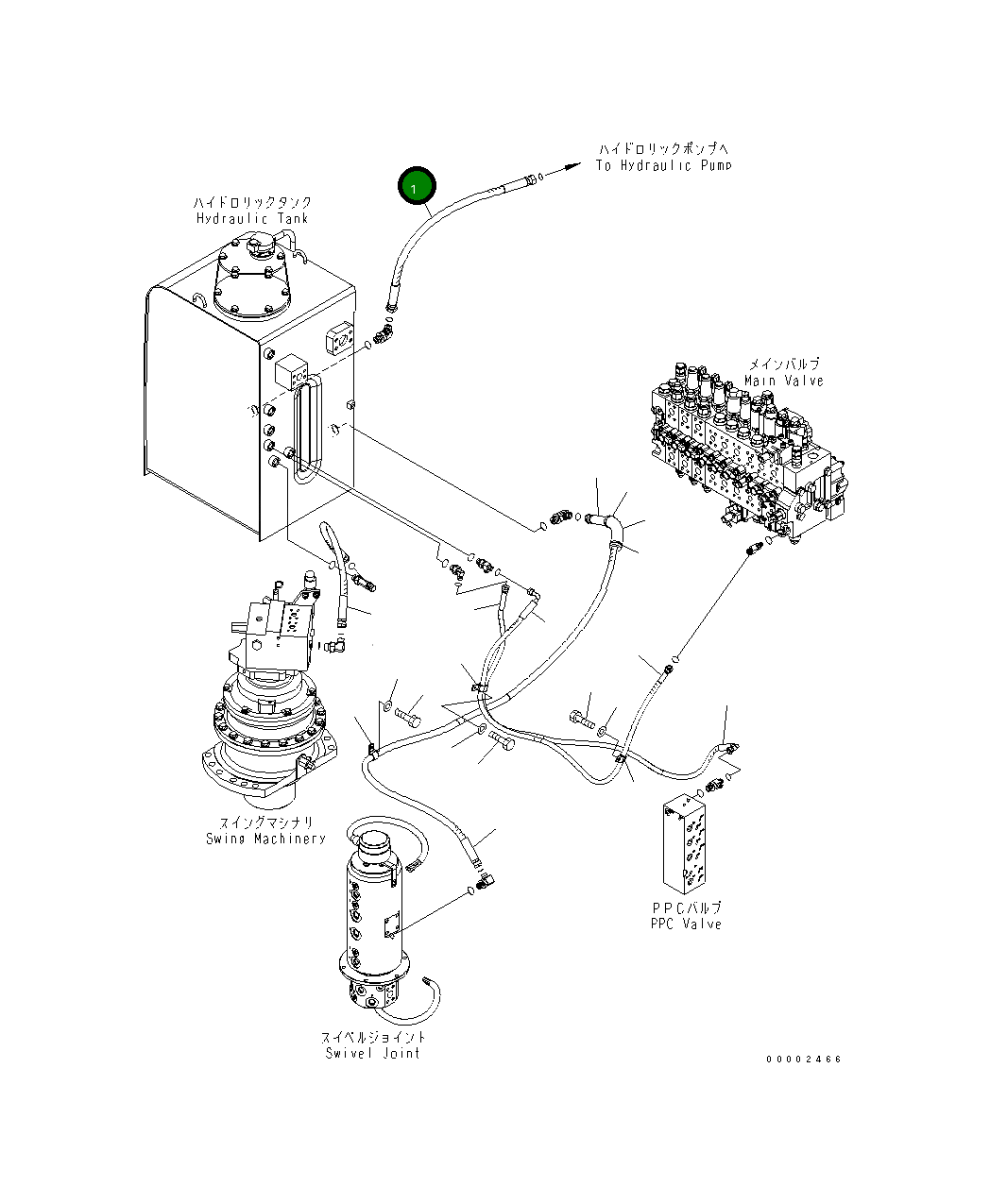 1

ハイドロリックポンプへ
To Hydraulic Pump

ハイドロリックタンク
Hydraulic Tank

メインバルブ
Main Valve

スイングマシナリ
Swing Machinery

PPCバルブ
PPC Valve

スイベルジョイント
Swivel Joint

00002466