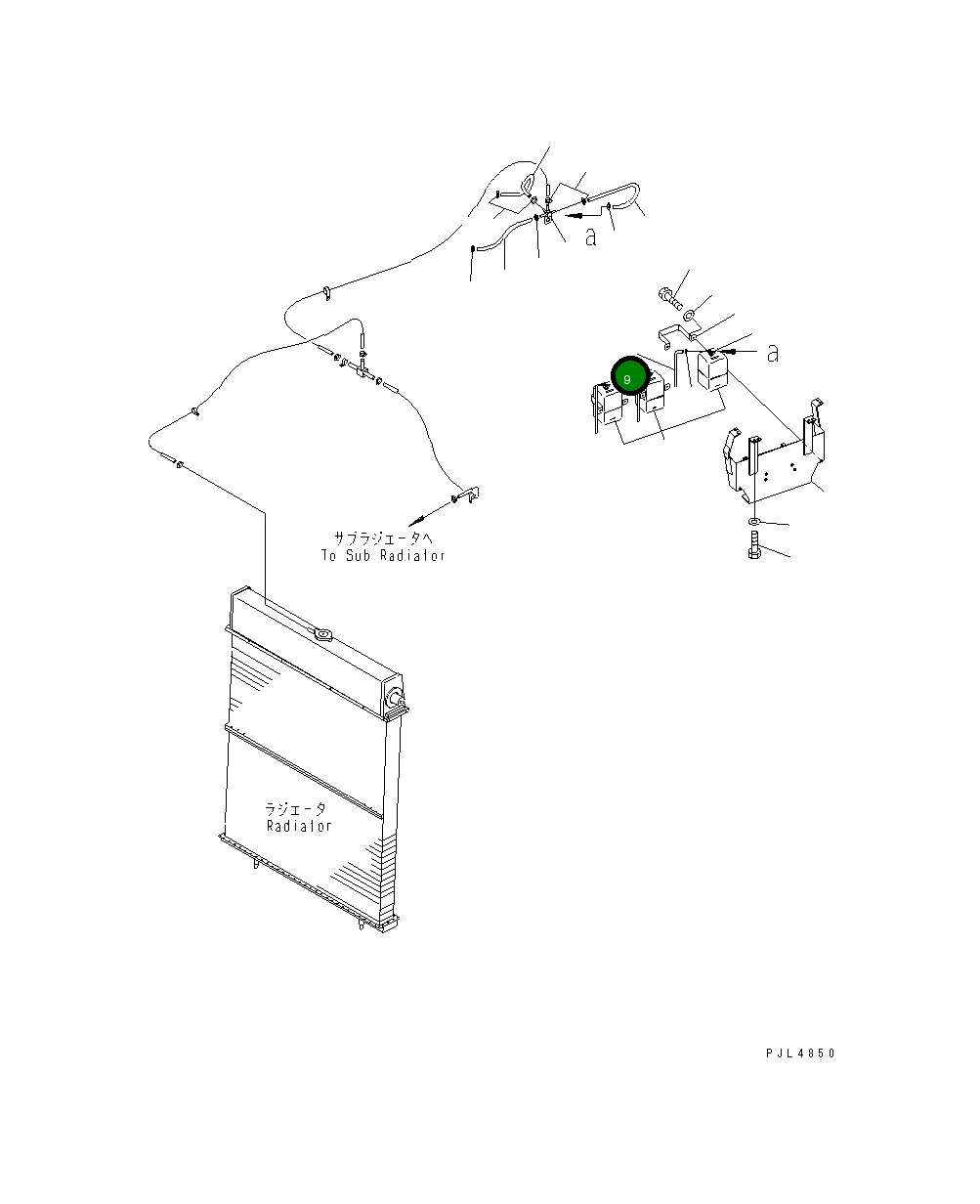 a

a

9

サブラジエータへ
To Sub Radiator

ラジエータ
Radiator

PJL4850