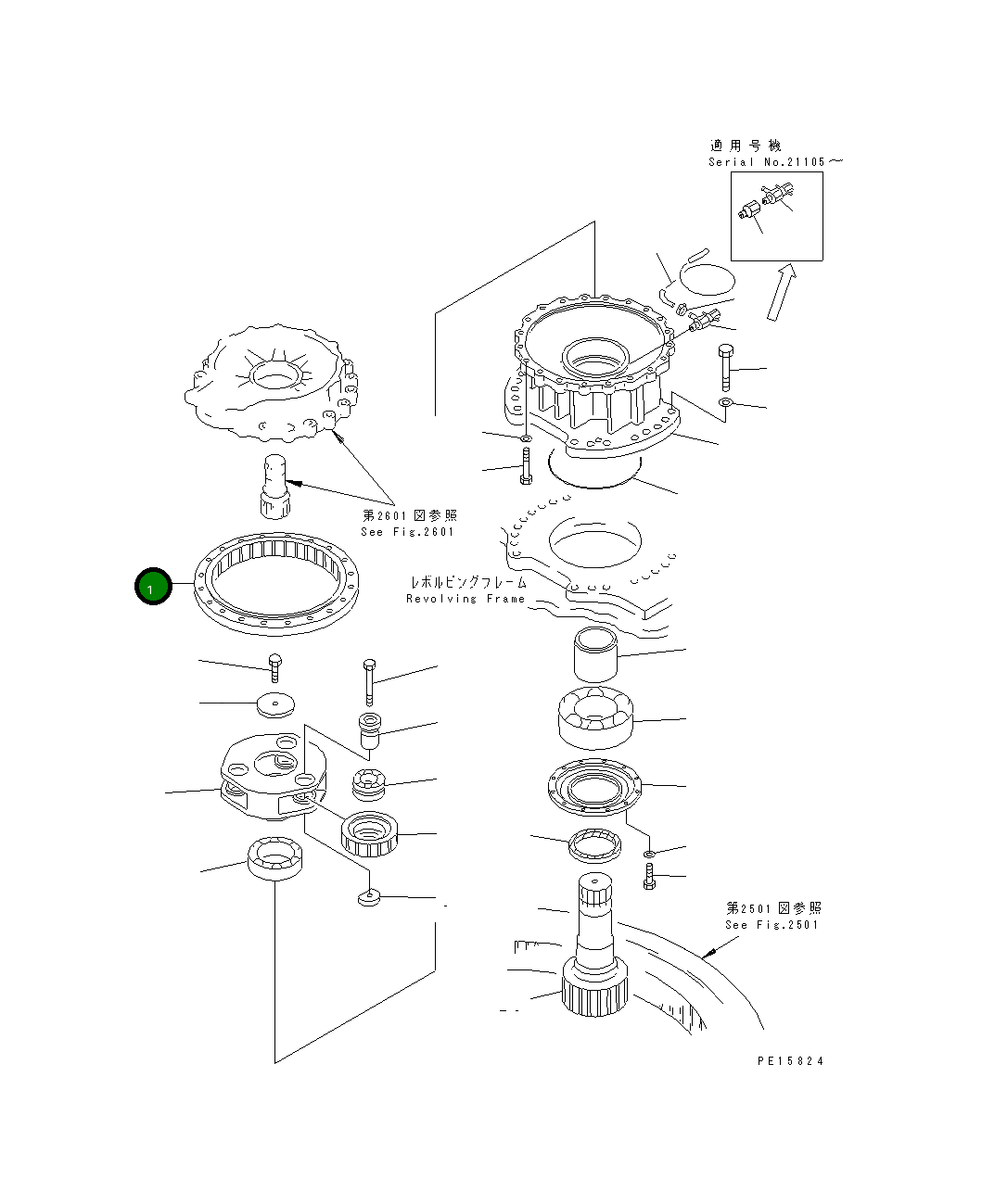 適用号機
Serial No.21105～

第2601図参照
See Fig.2601

1

レボルビングフレーム
Revolving Frame

第2501図参照
See Fig.2501

PE15824