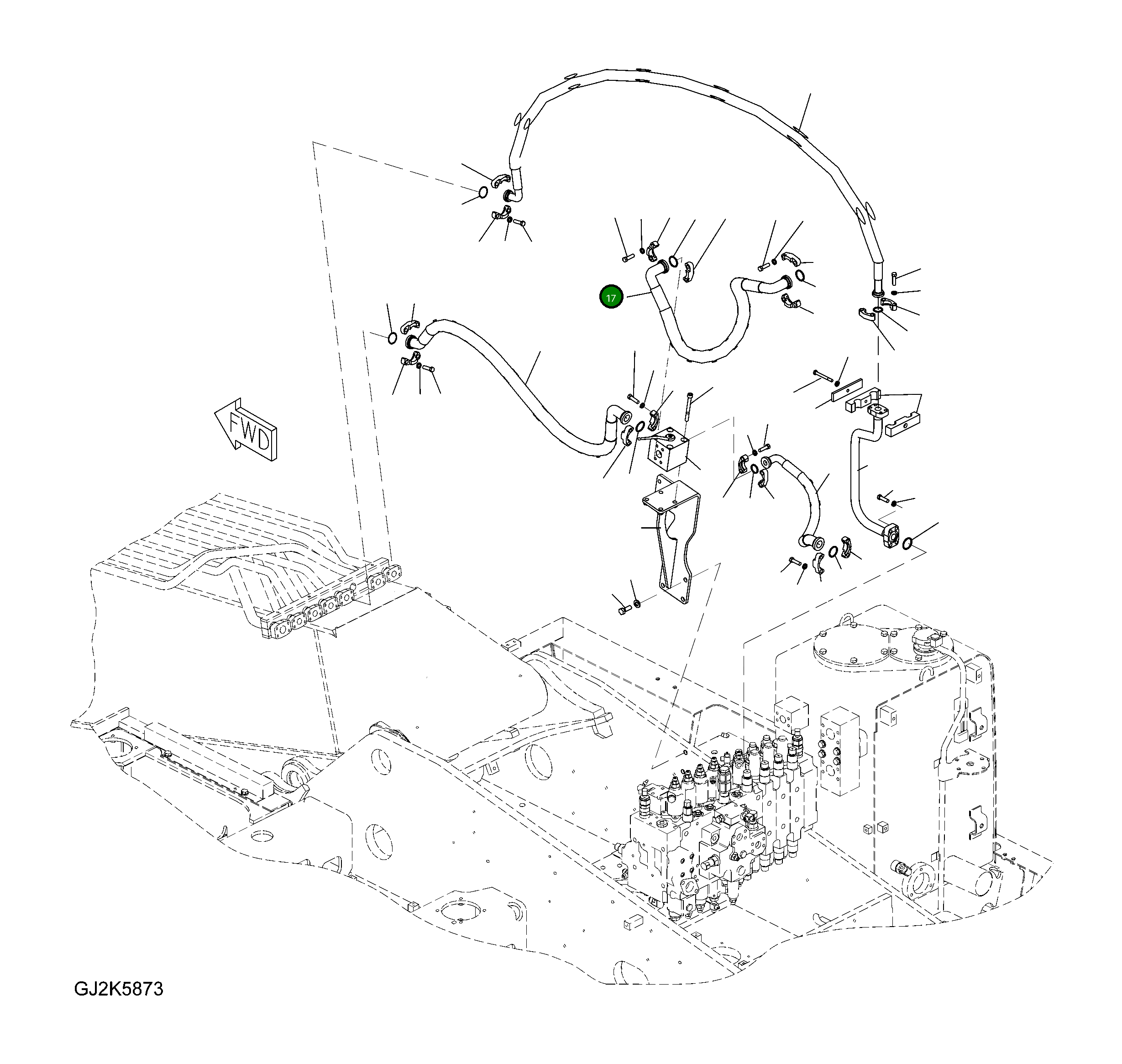 17

FWD

GJ2K5873