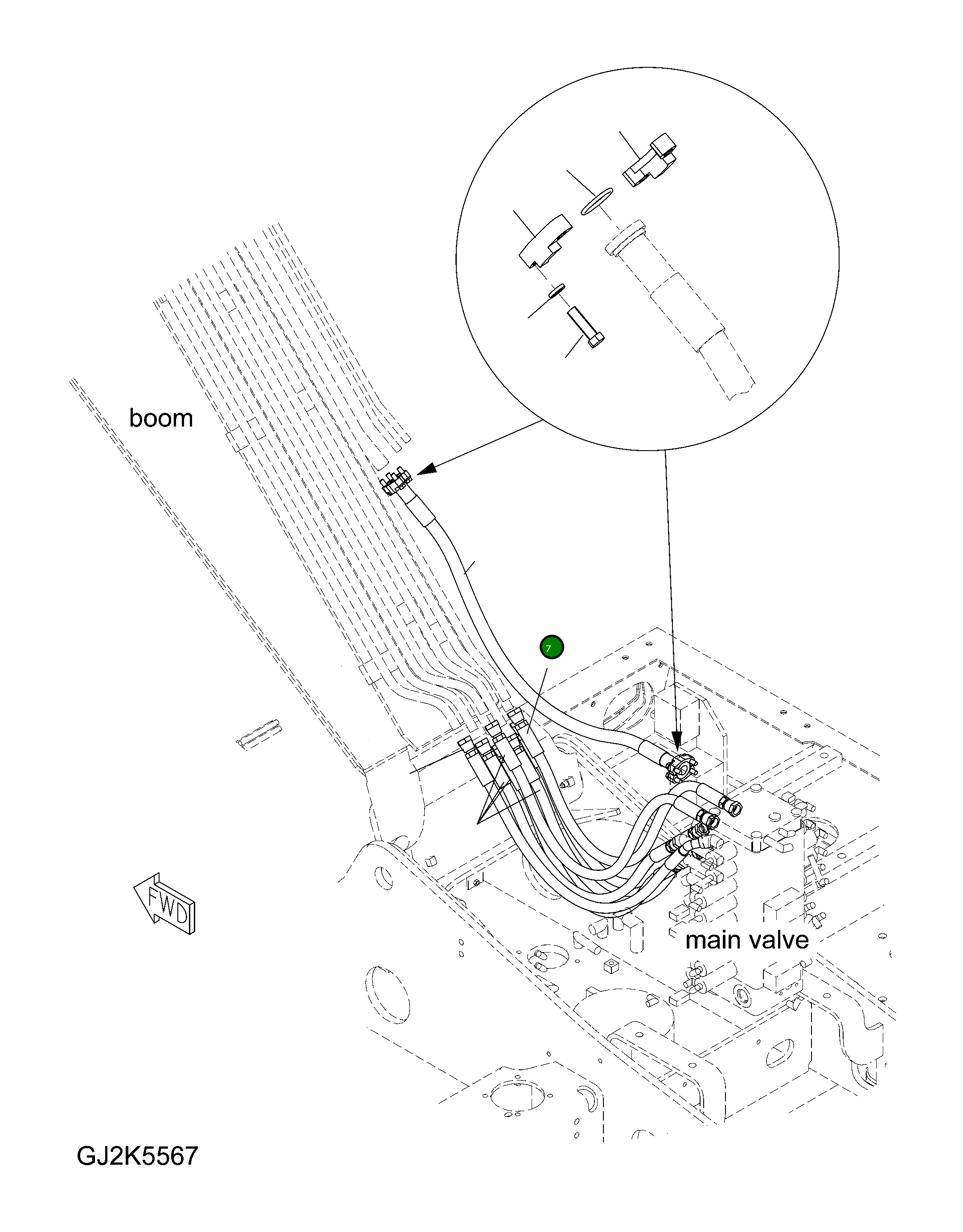 boom

7

FWD

main valve

GJ2K5567