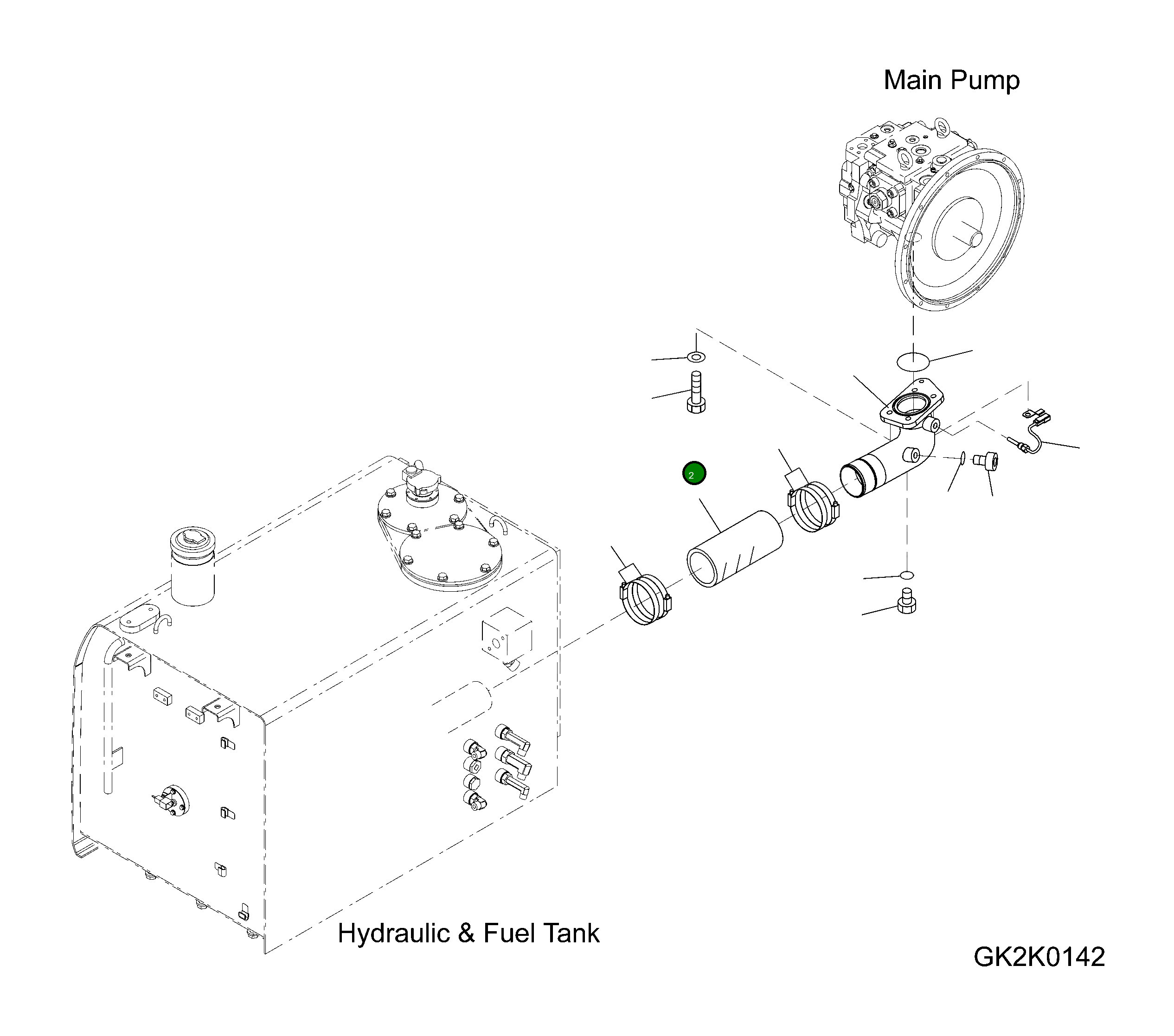 Main Pump

2

Hydraulic & Fuel Tank

GK2K0142