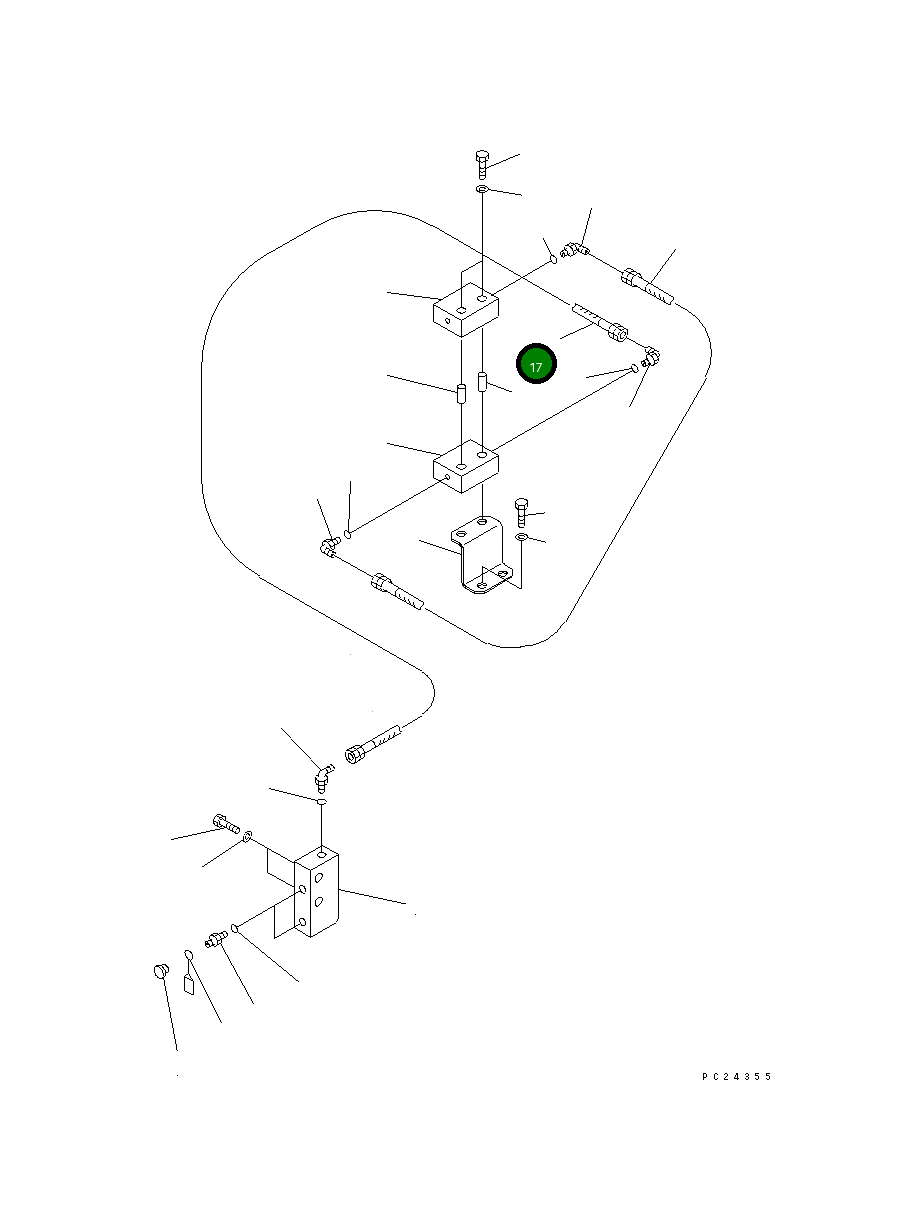 17

PC24355