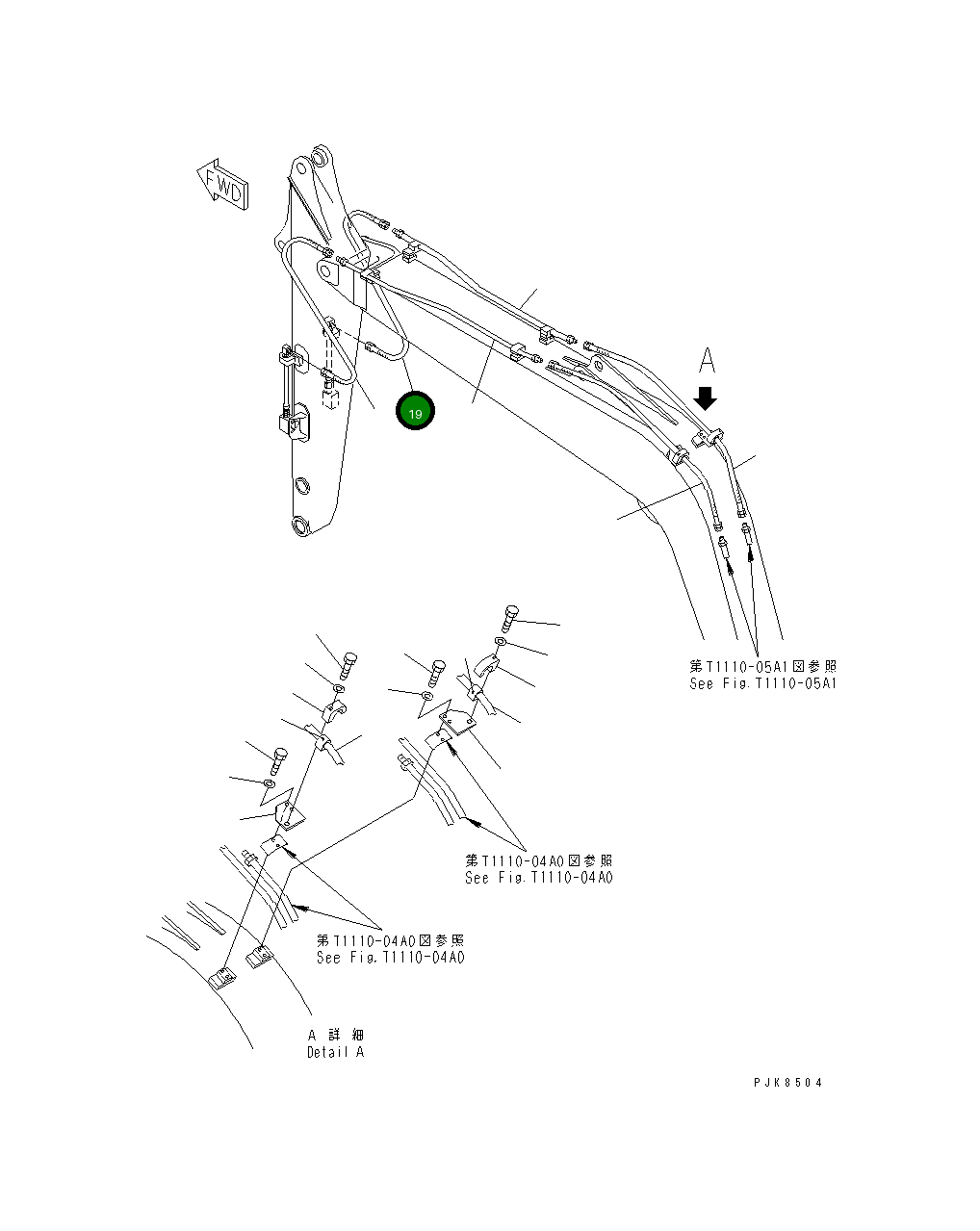 FWD

19

A

第T1110-05A1図参照
See Fig.T1110-05A1

第T1110-04A0図参照
See Fig.T1110-04A0

第T1110-04A0図参照
See Fig.T1110-04A0

A 詳 細
Detail A

PJK8504