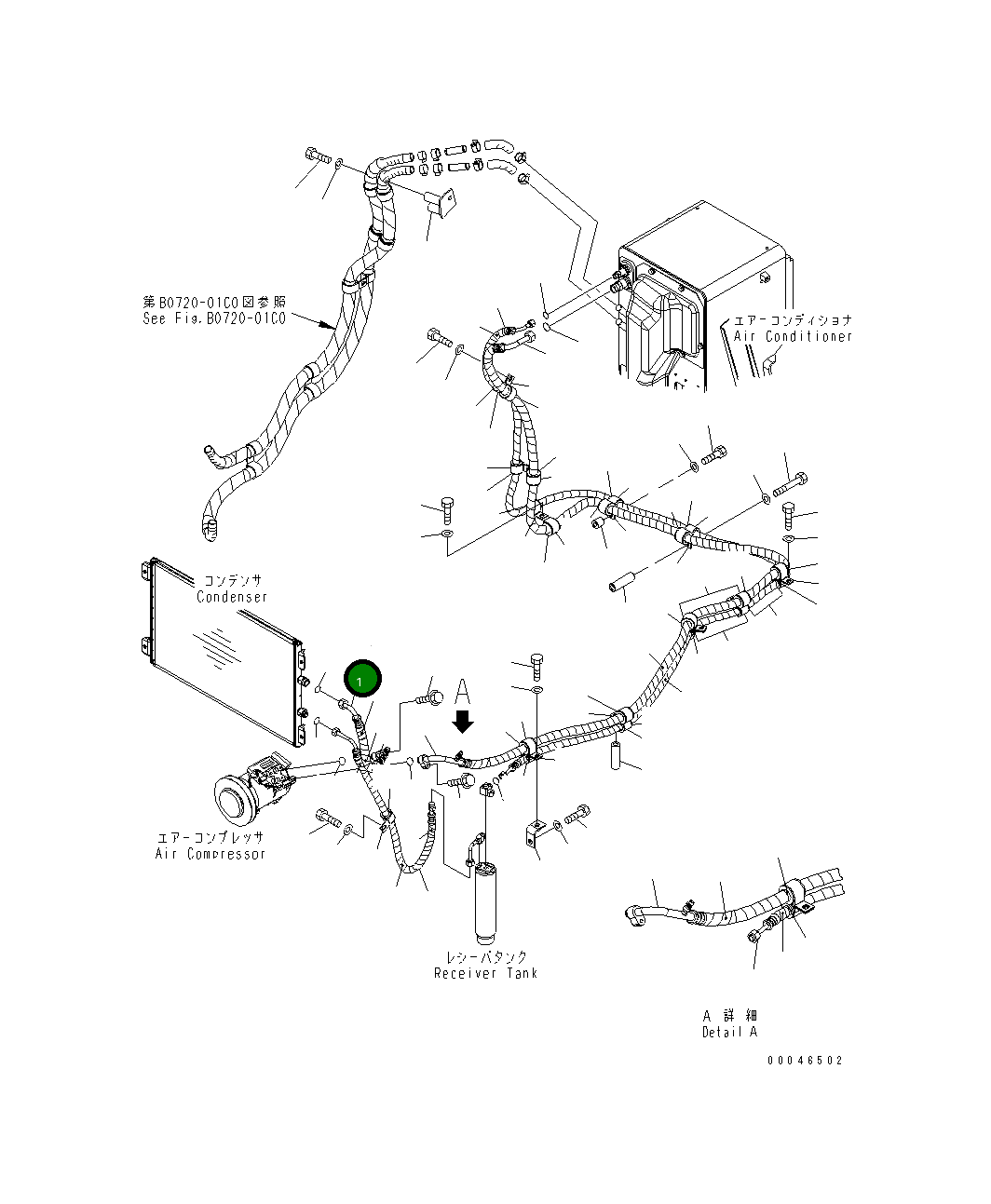 第B0720-01C0図参照
See Fig.B0720-01C0

エアーコンディショナ
Air Conditioner

コンデンサ
Condenser

1

A

エアーコンプレッサ
Air Compressor

レシーバタンク
Receiver Tank

A 詳細
Detail A

00046502