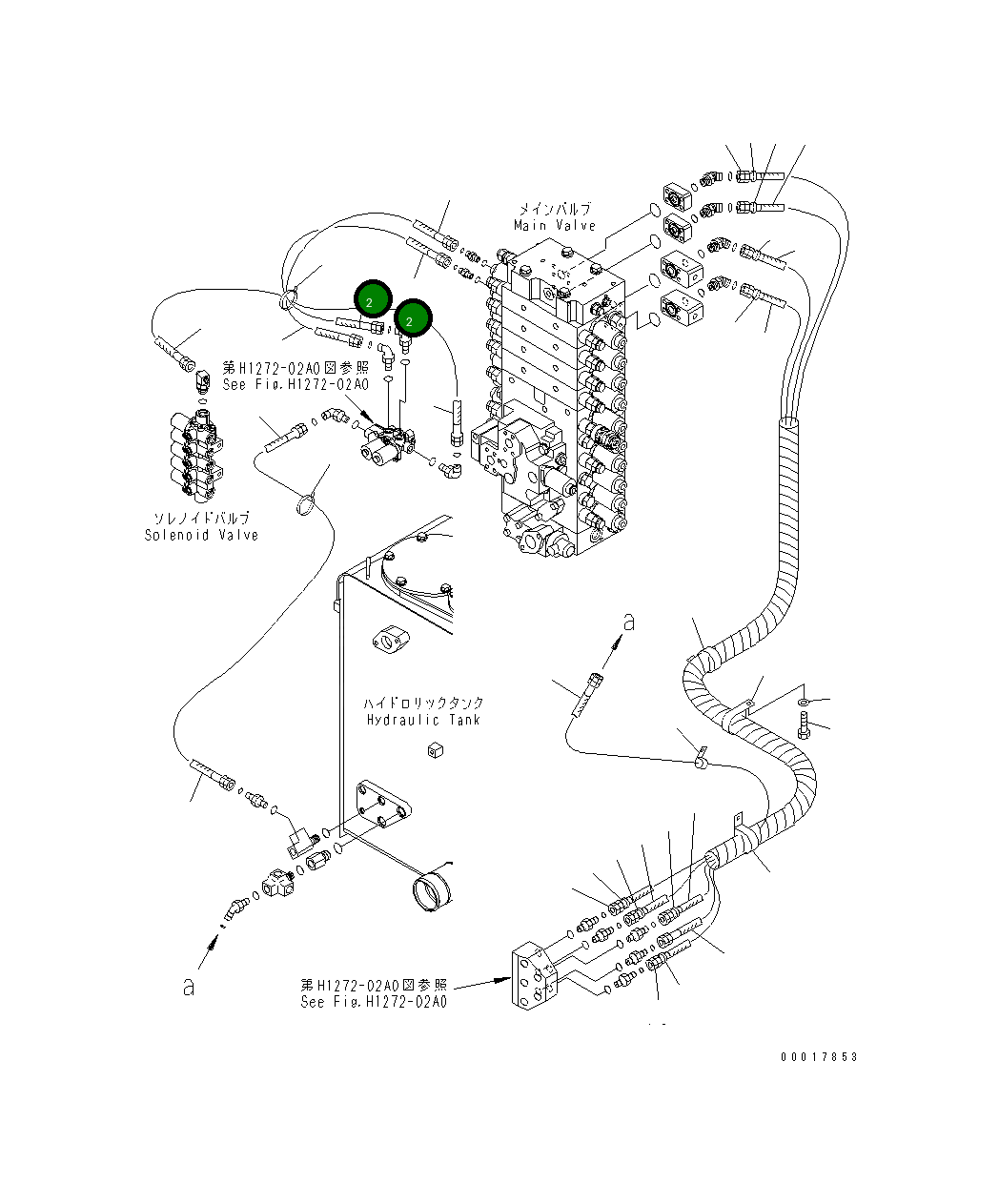 メインバルブ
Main Valve

2

2

第H1272-02A0図参照
See Fig.H1272-02A0

ソレノイドバルブ
Solenoid Valve

a

ハイドロリックタンク
Hydraulic Tank

a

第H1272-02A0図参照
See Fig.H1272-02A0

00017853