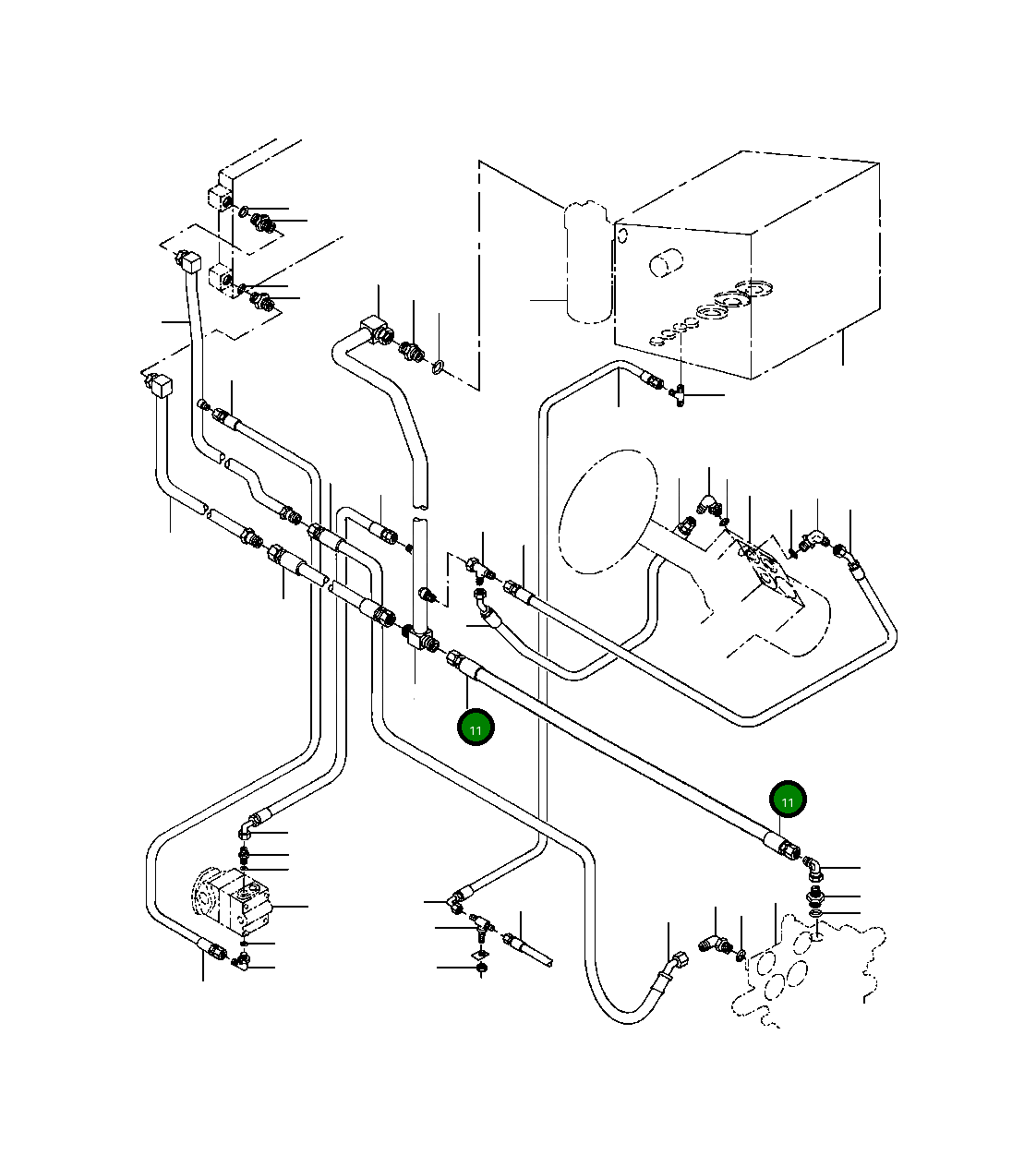 11

11