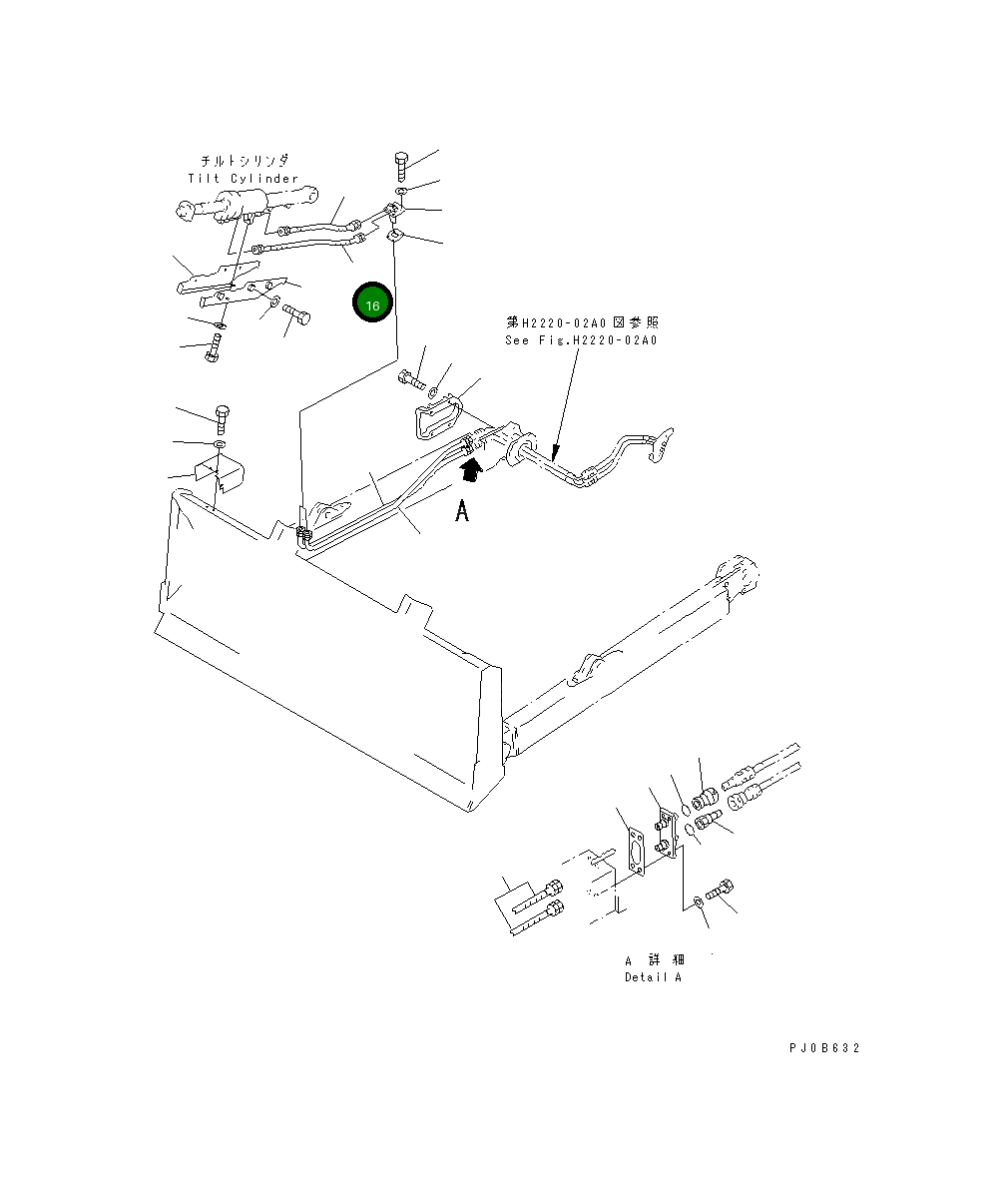 チルトシリンダ
Tilt Cylinder

16

第H2220-02A0図参照
See Fig.H2220-02A0

A

A 詳細
Detail A

PJ0B632