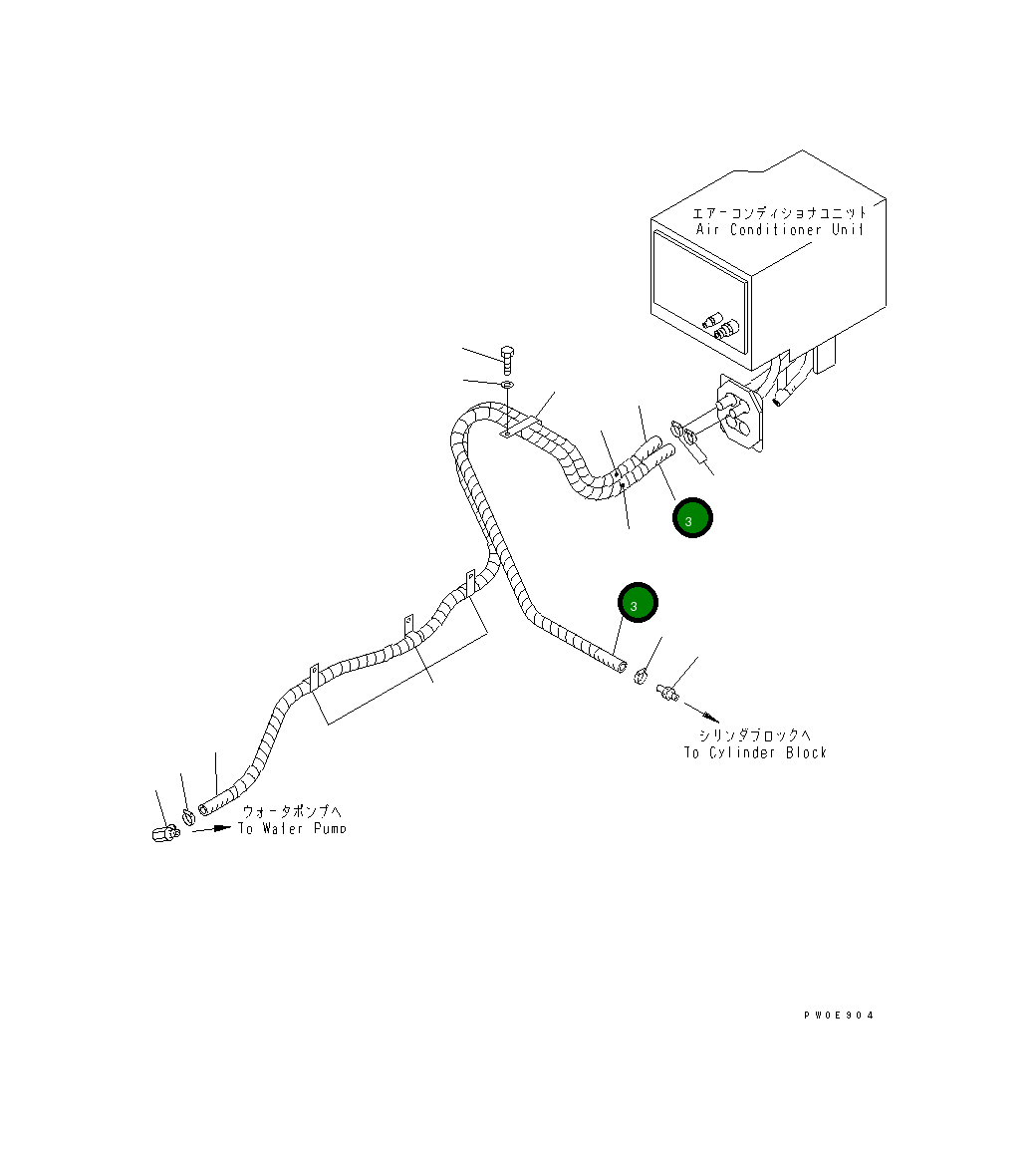 エアーコンディショナユニット
Air Conditioner Unit

3

3

シリンダブロックへ
To Cylinder Block

ウォータポンプへ
To Water Pump

PW0E904