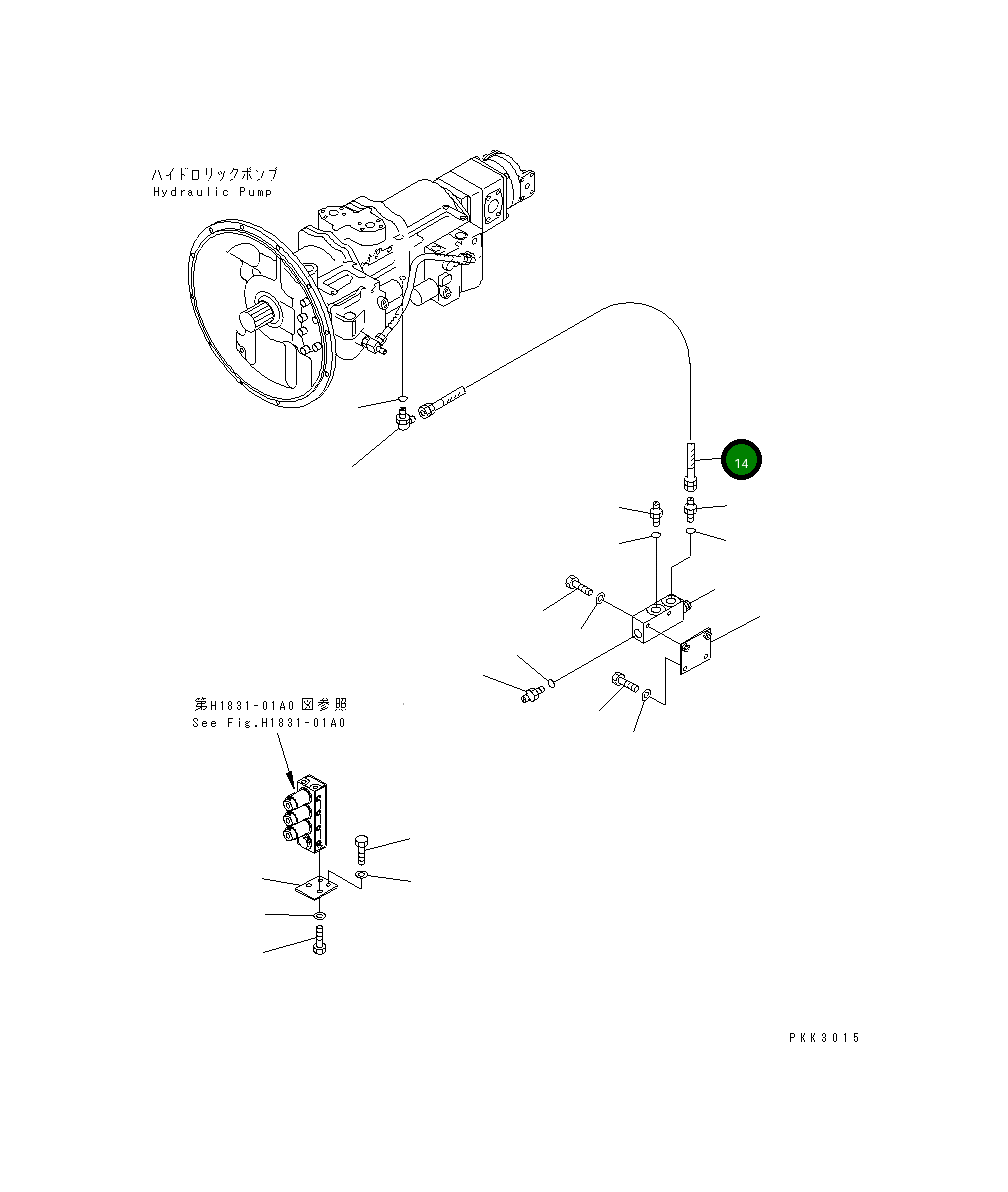 ハイドロリックポンプ
Hydraulic Pump

14

第H1831-01A0図参照
See Fig.H1831-01A0

PKK3015