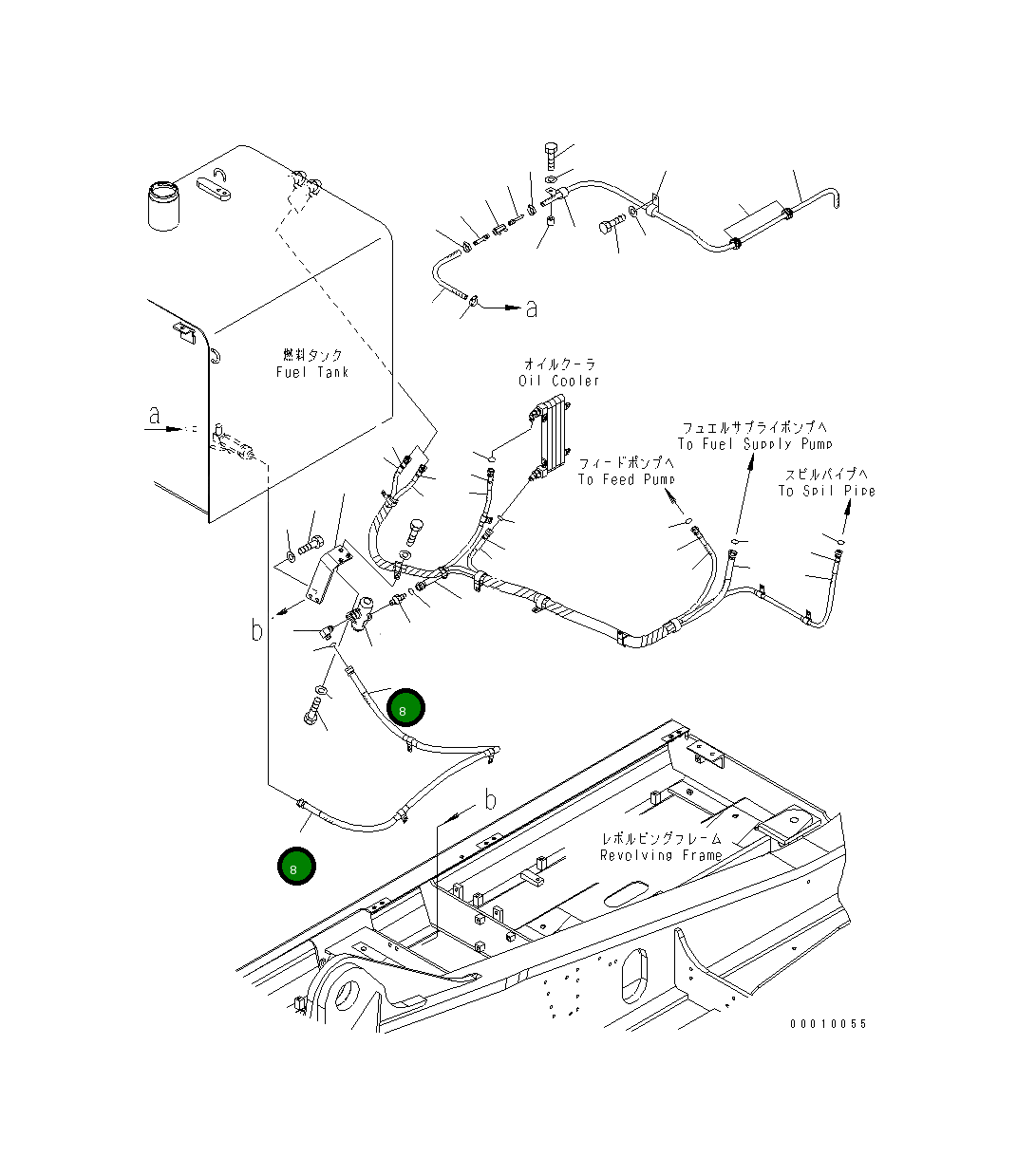 a

燃料タンク
Fuel Tank

a

オイルクーラ
Oil Cooler

フュエルサプライポンプへ
To Fuel Supply Pump

フィードポンプへ
To Feed Pump

スピルパイプへ
To Spil Pipe

b

8

b

8

レボルビングフレーム
Revolving Frame

00010055