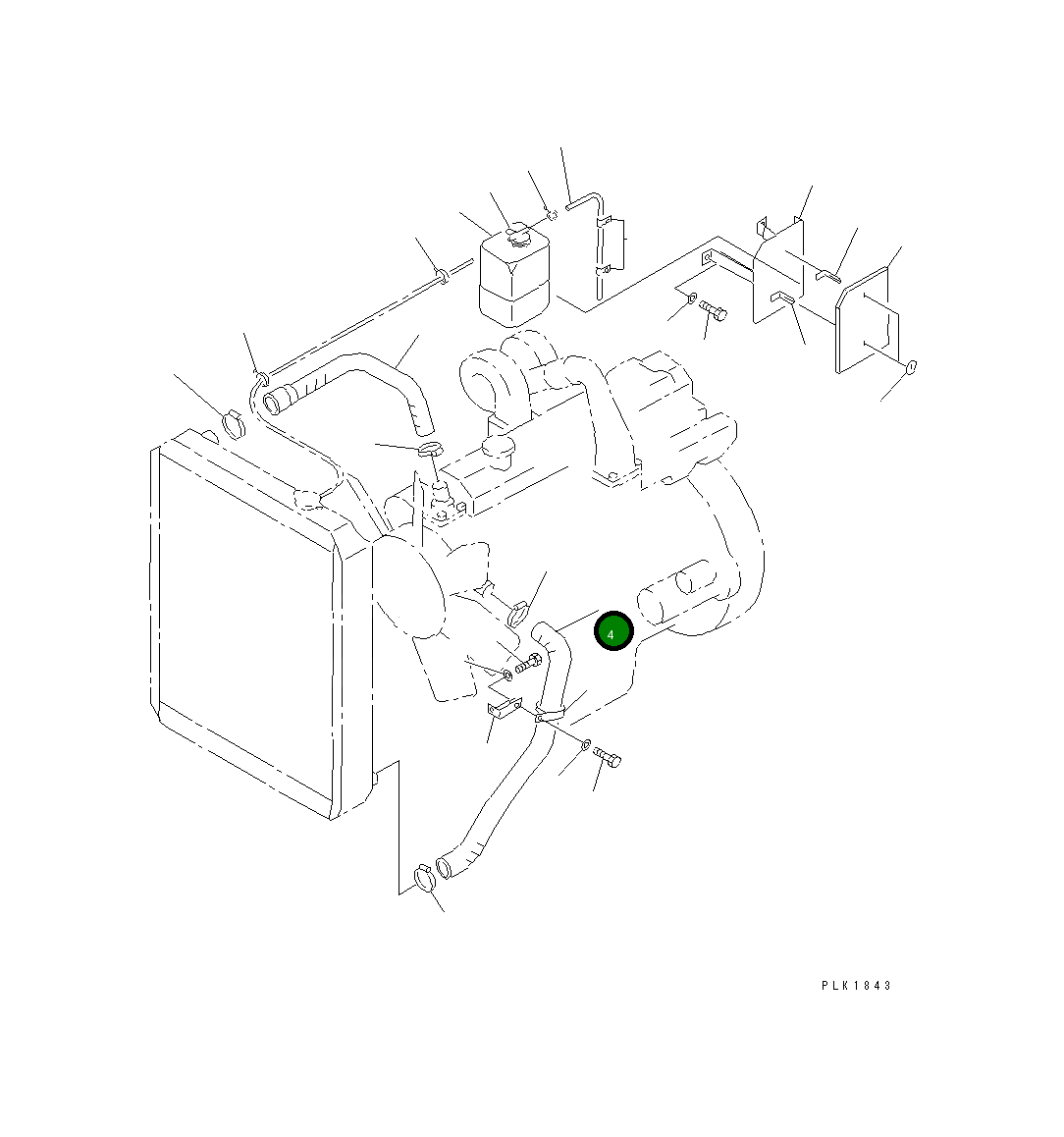 4

PLK1843