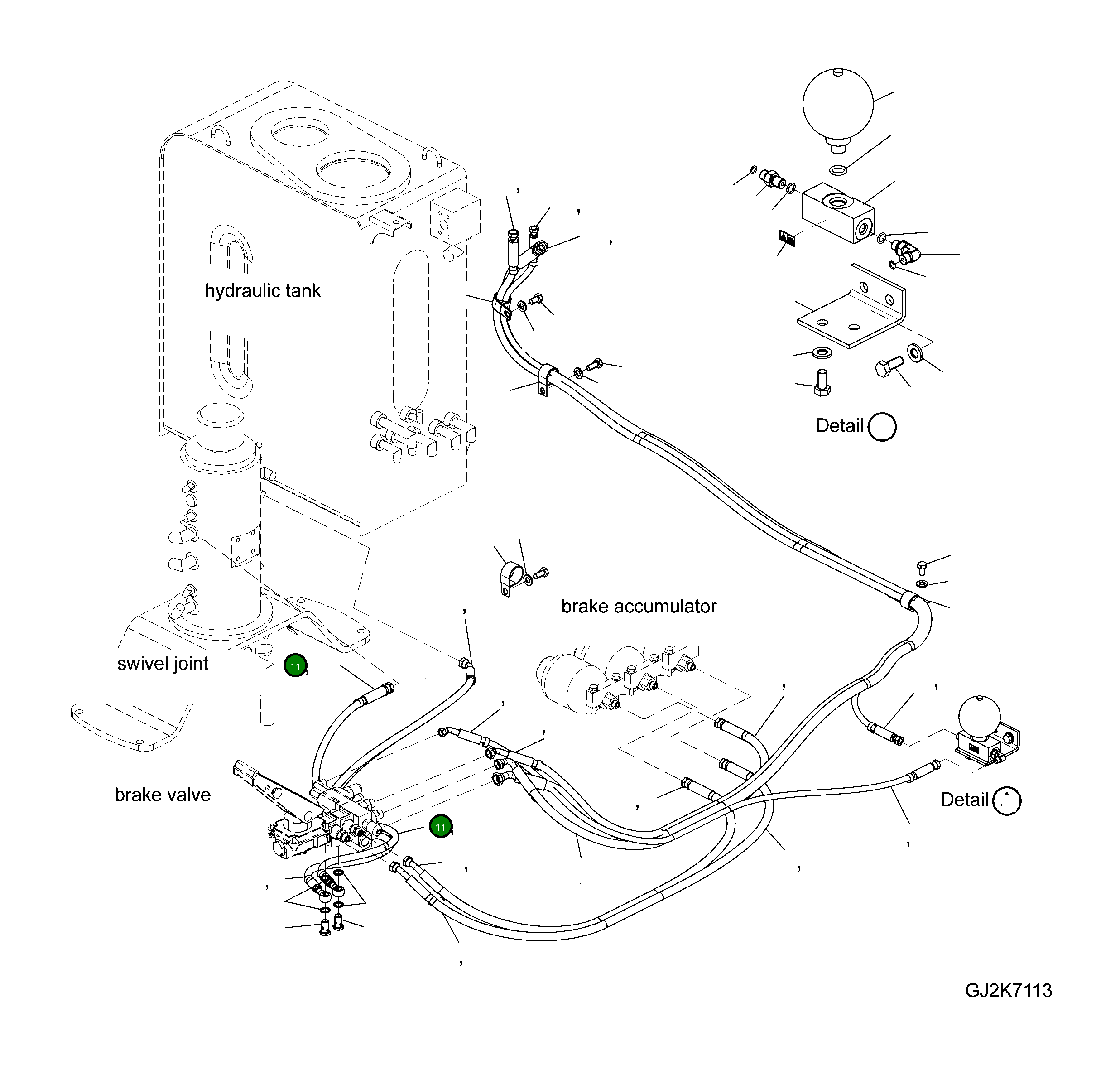 hydraulic tank

Detail

brake accumulator

swivel joint

11

brake valve

11

Detail

GJ2K7113