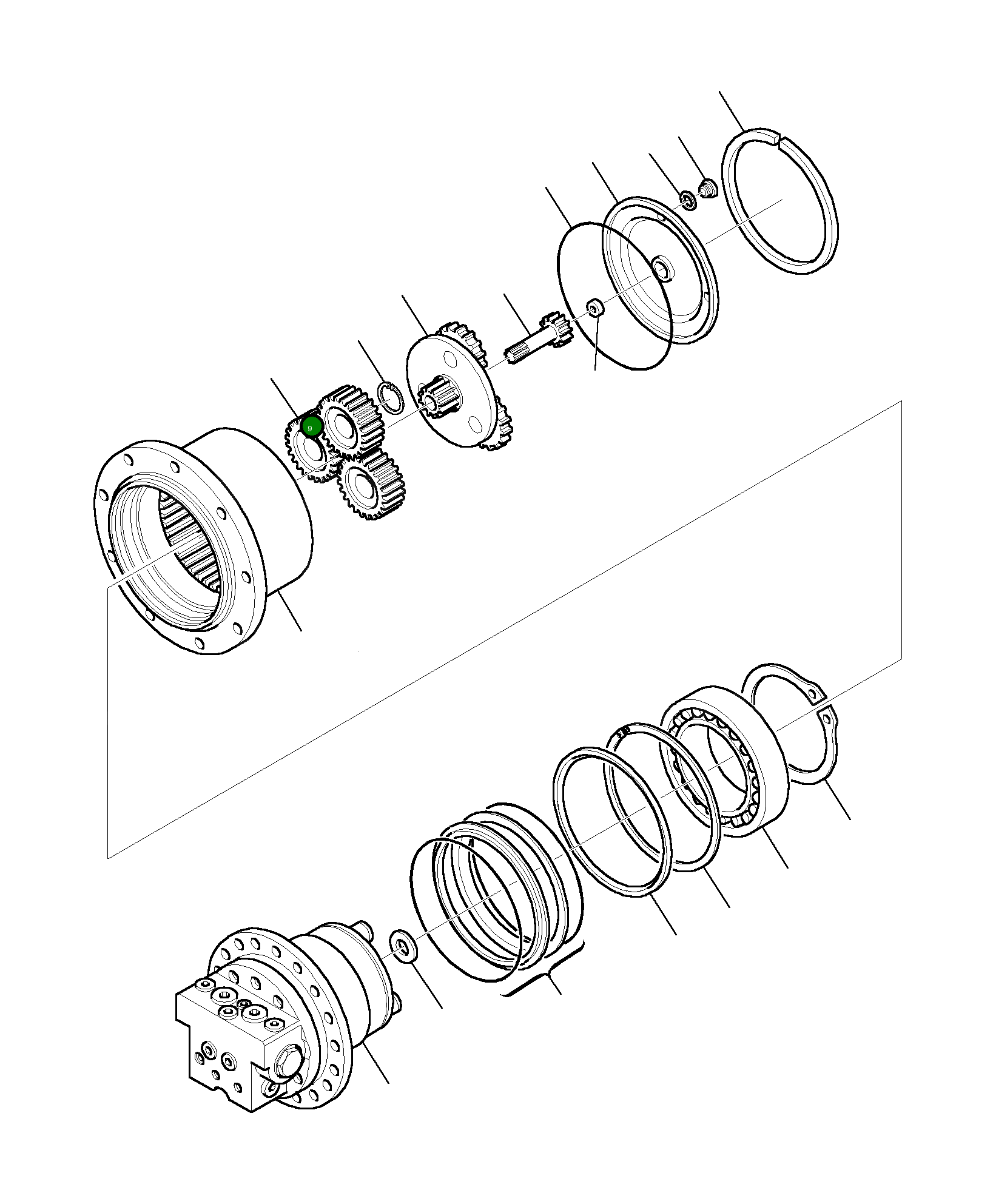 9