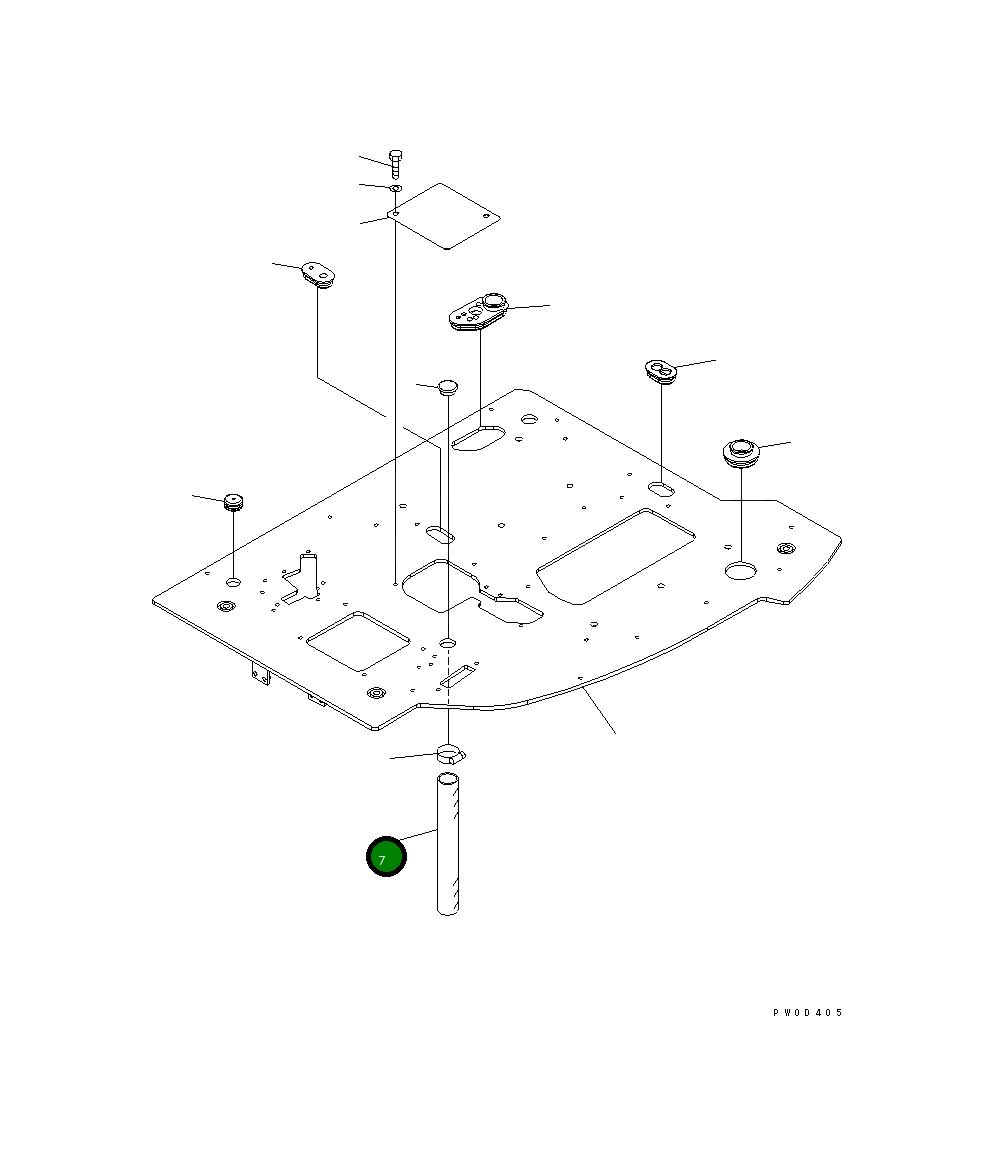 7

PW0D405