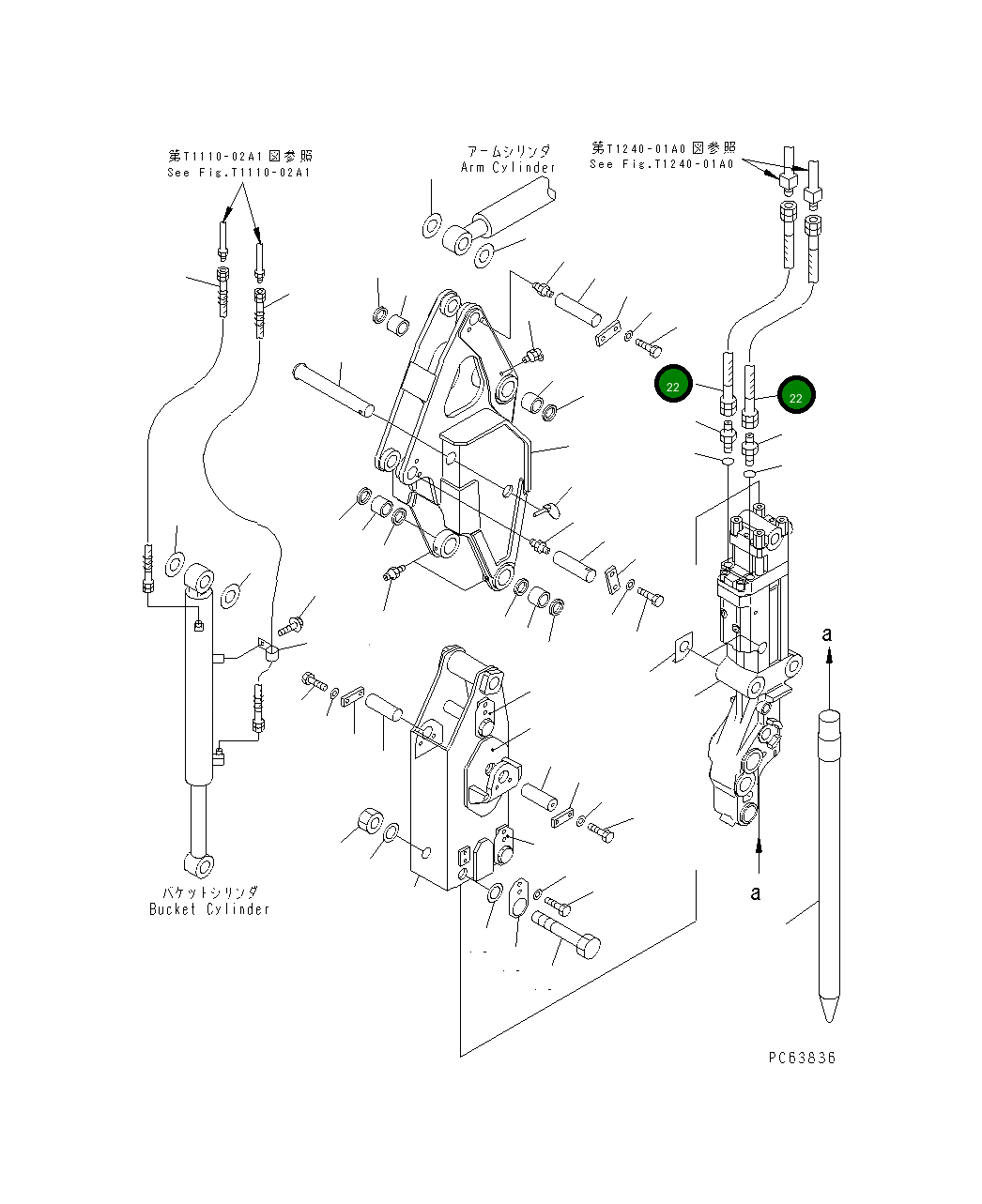 第T1110-02A1図参照
See Fig.T1110-02A1

アームシリンダ
Arm Cylinder

第T1240-01A0図参照
See Fig.T1240-01A0

22

22

a

a

バケットシリンダ
Bucket Cylinder

PC63836