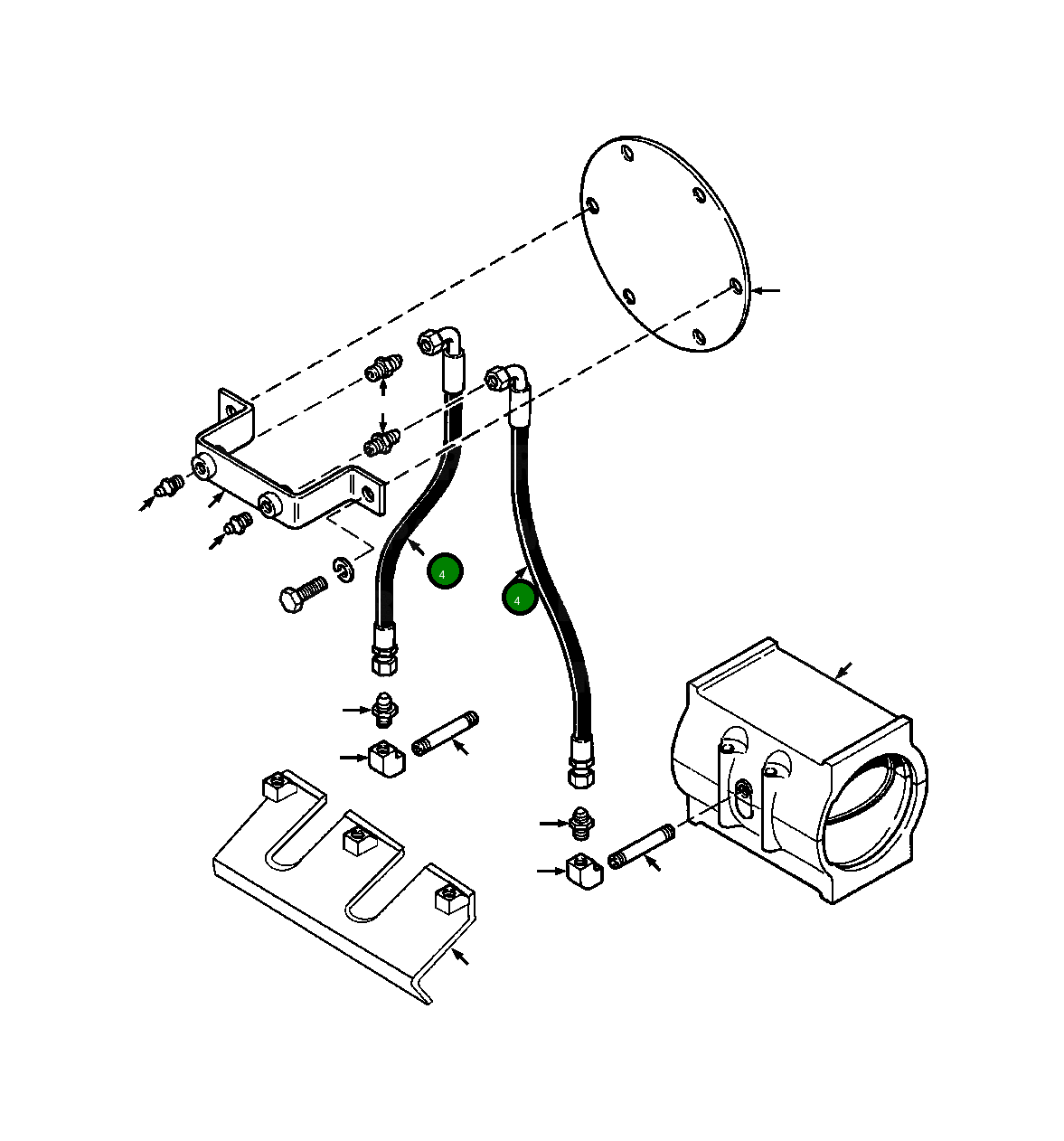 4

4