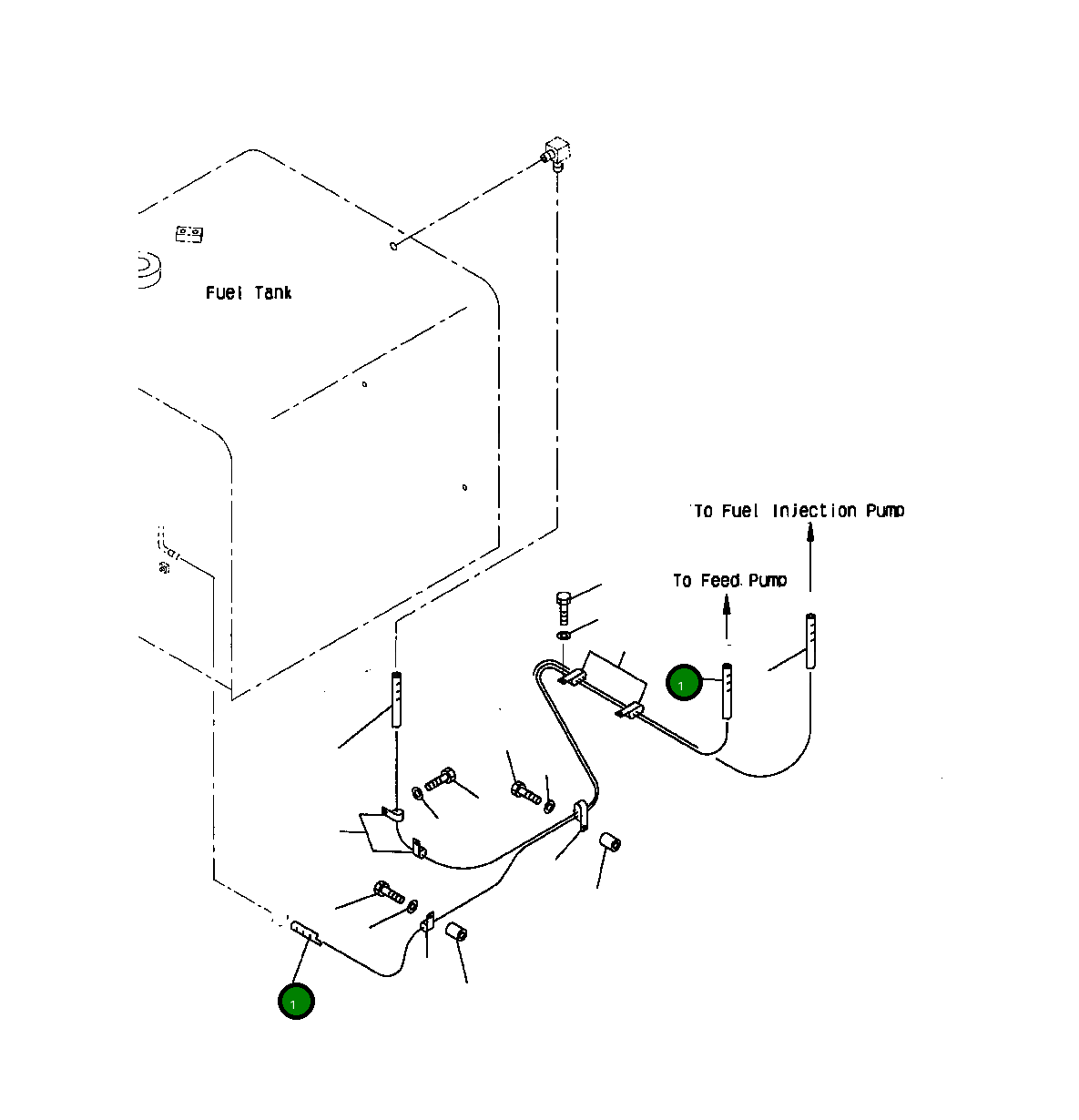 Fuel Tank

To Fuel Injection Pump

To Feed Pump

1

1